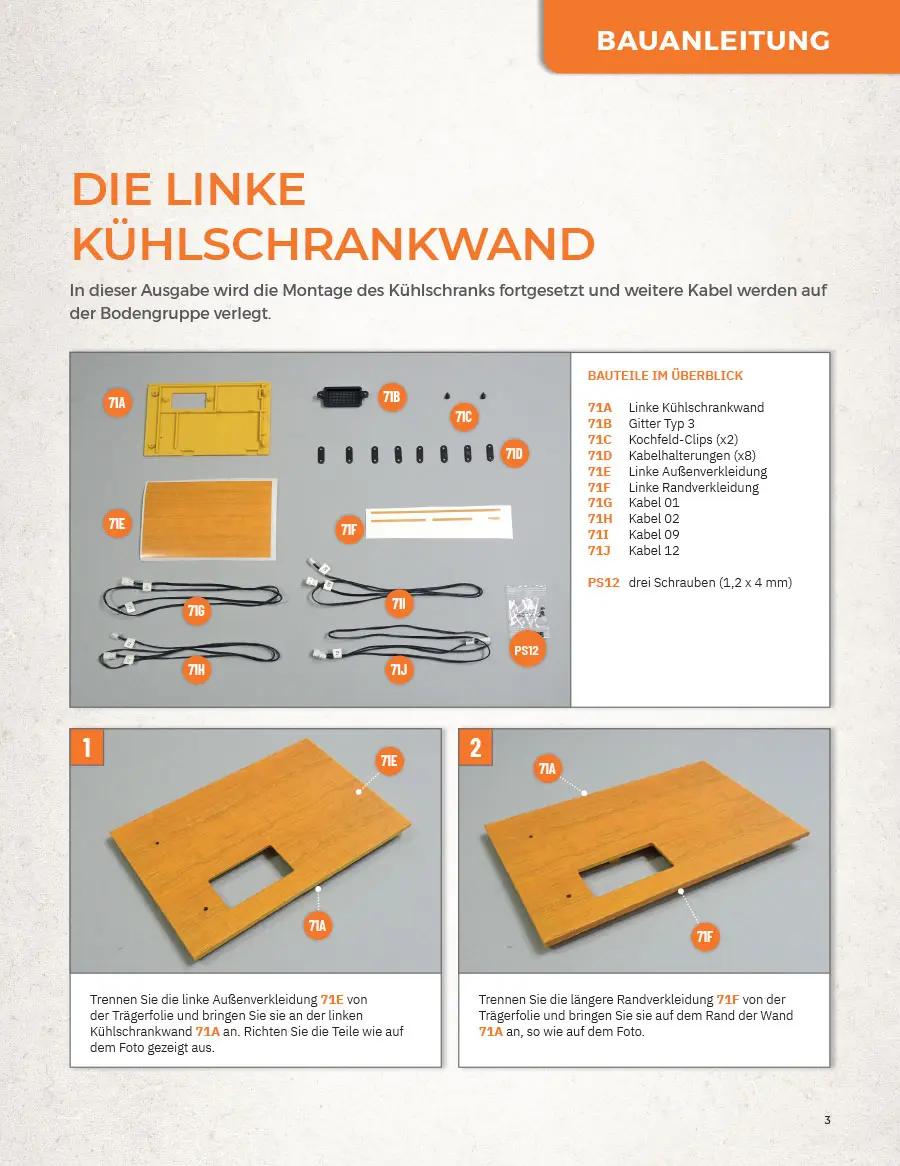 BAUANLEITUNG

DIE LINKE KÜHLSCHRANKWAND

In dieser Ausgabe wird die Montage des Kühlschranks fortgesetzt und weitere Kabel werden auf der Bodengruppe verlegt.

71A 71B 71C 71D 71E 71F 71G 71I 71H 71J PS12

BAUTEILE IM ÜBERBLICK

71A Linke Kühlschrankwand
71B Gitter Typ 3
71C Kochfeld-Clips (x2)
71D Kabelhalterungen (x8)
71E Linke Außenverkleidung
71F Linke Randverkleidung
71G Kabel 01
71H Kabel 02
71I Kabel 09
71J Kabel 12

PS12 drei Schrauben (1,2 x 4 mm)

1

71E 71A

Trennen Sie die linke Außenverkleidung 71E von der Trägerfolie und bringen Sie sie an der linken Kühlschrankwand 71A an. Richten Sie die Teile wie auf dem Foto gezeigt aus.

2

71A 71F

Trennen Sie die längere Randverkleidung 71F von der Trägerfolie und bringen Sie sie auf dem Rand der Wand 71A an, so wie auf dem Foto.

3