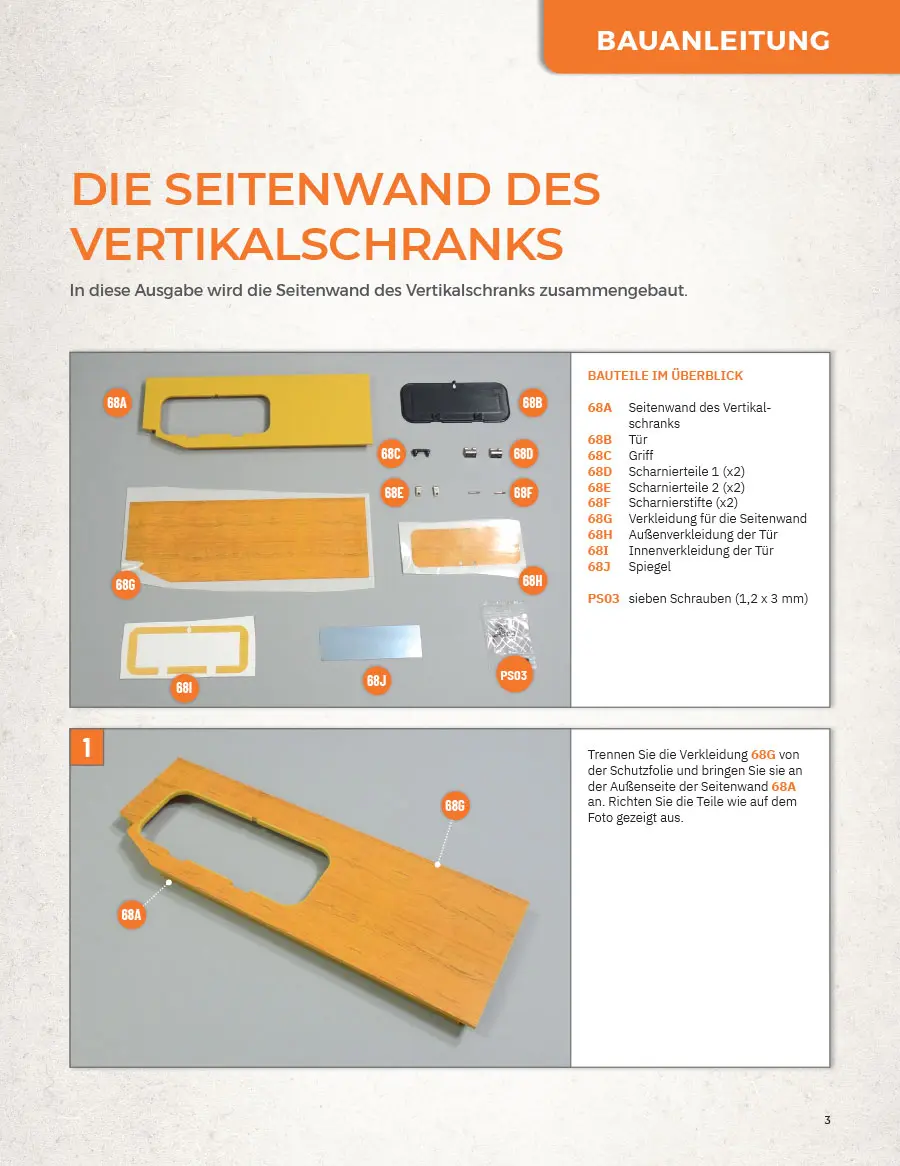 BAUANLEITUNG

DIE SEITENWAND DES VERTIKALSCHRANKS

In diese Ausgabe wird die Seitenwand des Vertikalschranks zusammengebaut.

68A
68B
68C
68D
68E
68F
68G
68H
68I
68J
PS03

BAUTEILE IM ÜBERBLICK

68A Seitenwand des Vertikalschranks
68B Tür
68C Griff
68D Scharnierteile 1 (x2)
68E Scharnierteile 2 (x2)
68F Scharnierstifte (x2)
68G Verkleidung für die Seitenwand
68H Außenverkleidung der Tür
68I Innenverkleidung der Tür
68J Spiegel

PS03 sieben Schrauben (1,2 x 3 mm)

1

68G
68A

Trennen Sie die Verkleidung 68G von der Schutzfolie und bringen Sie sie an der Außenseite der Seitenwand 68A an. Richten Sie die Teile wie auf dem Foto gezeigt aus.

3