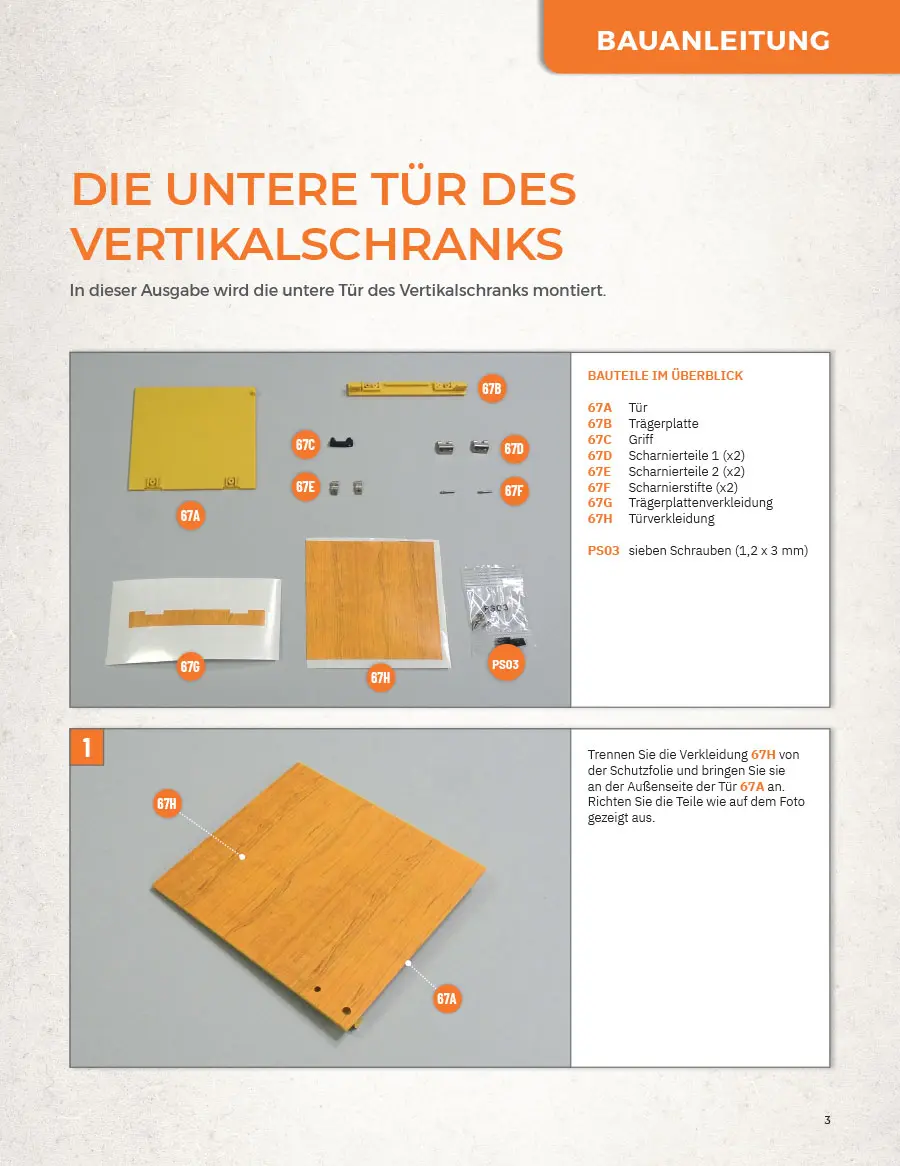 BAUANLEITUNG

DIE UNTERE TÜR DES VERTIKALSCHRANKS

In dieser Ausgabe wird die untere Tür des Vertikalschranks montiert.

67B

67C

67D

67E

67F

67A

67G

67H

PS03

PS03

BAUTEILE IM ÜBERBLICK

67A Tür
67B Trägerplatte
67C Griff
67D Scharnierteile 1 (x2)
67E Scharnierteile 2 (x2)
67F Scharnierstifte (x2)
67G Trägerplattenverkleidung
67H Türverkleidung

PS03 sieben Schrauben (1,2 x 3 mm)

1

67H

67A

Trennen Sie die Verkleidung 67H von der Schutzfolie und bringen Sie sie an der Außenseite der Tür 67A an. Richten Sie die Teile wie auf dem Foto gezeigt aus.

3