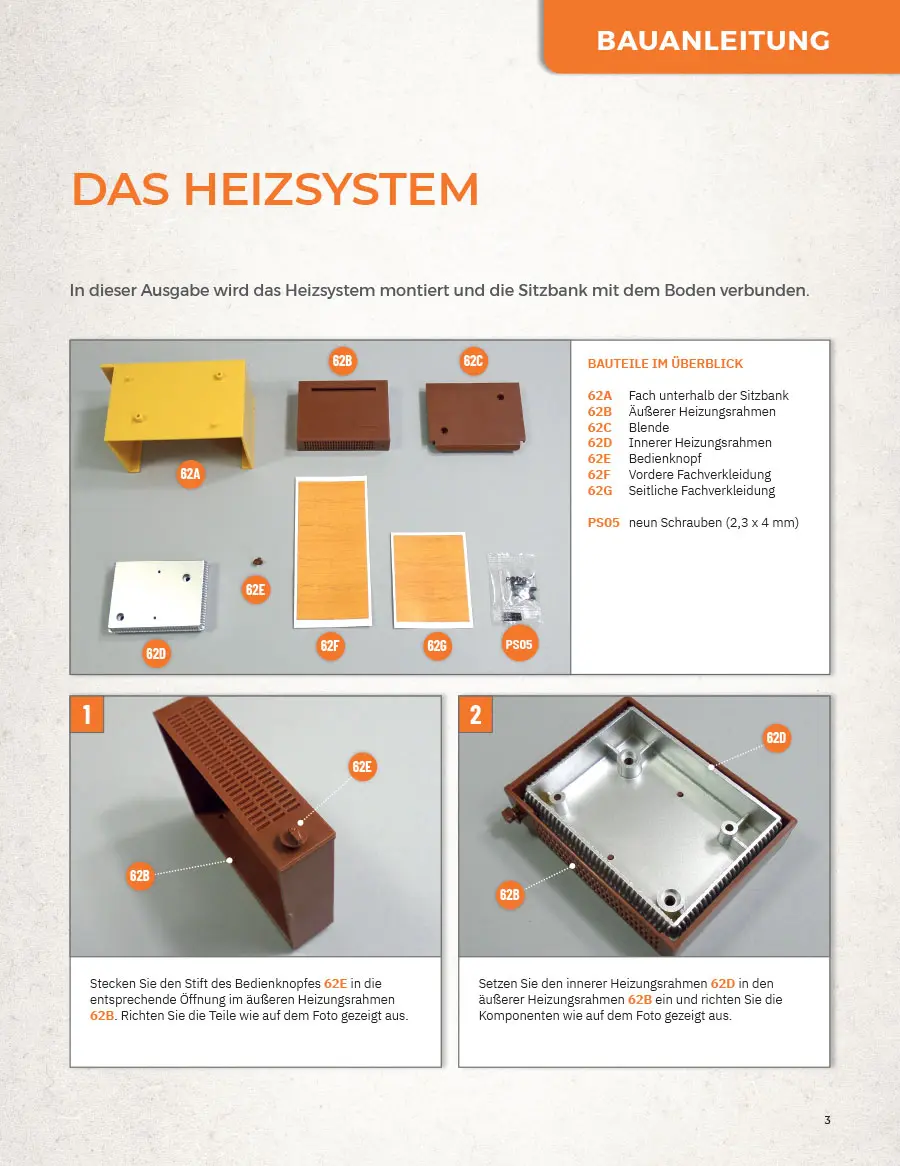 BAUANLEITUNG

DAS HEIZSYSTEM

In dieser Ausgabe wird das Heizsystem montiert und die Sitzbank mit dem Boden verbunden.

62B 62C 62A 62E 62D 62F 62G PS05

BAUTEILE IM ÜBERBLICK

62A Fach unterhalb der Sitzbank
62B Äußerer Heizungsrahmen
62C Blende
62D Innerer Heizungsrahmen
62E Bedienknopf
62F Vordere Fachverkleidung
62G Seitliche Fachverkleidung

PS05 neun Schrauben (2,3 x 4 mm)

1

62E
62B

Stecken Sie den Stift des Bedienknopfes 62E in die entsprechende Öffnung im äußeren Heizungsrahmen 62B. Richten Sie die Teile wie auf dem Foto gezeigt aus.

2

62D
62B

Setzen Sie den innerer Heizungsrahmen 62D in den äußerer Heizungsrahmen 62B ein und richten Sie die Komponenten wie auf dem Foto gezeigt aus.

3