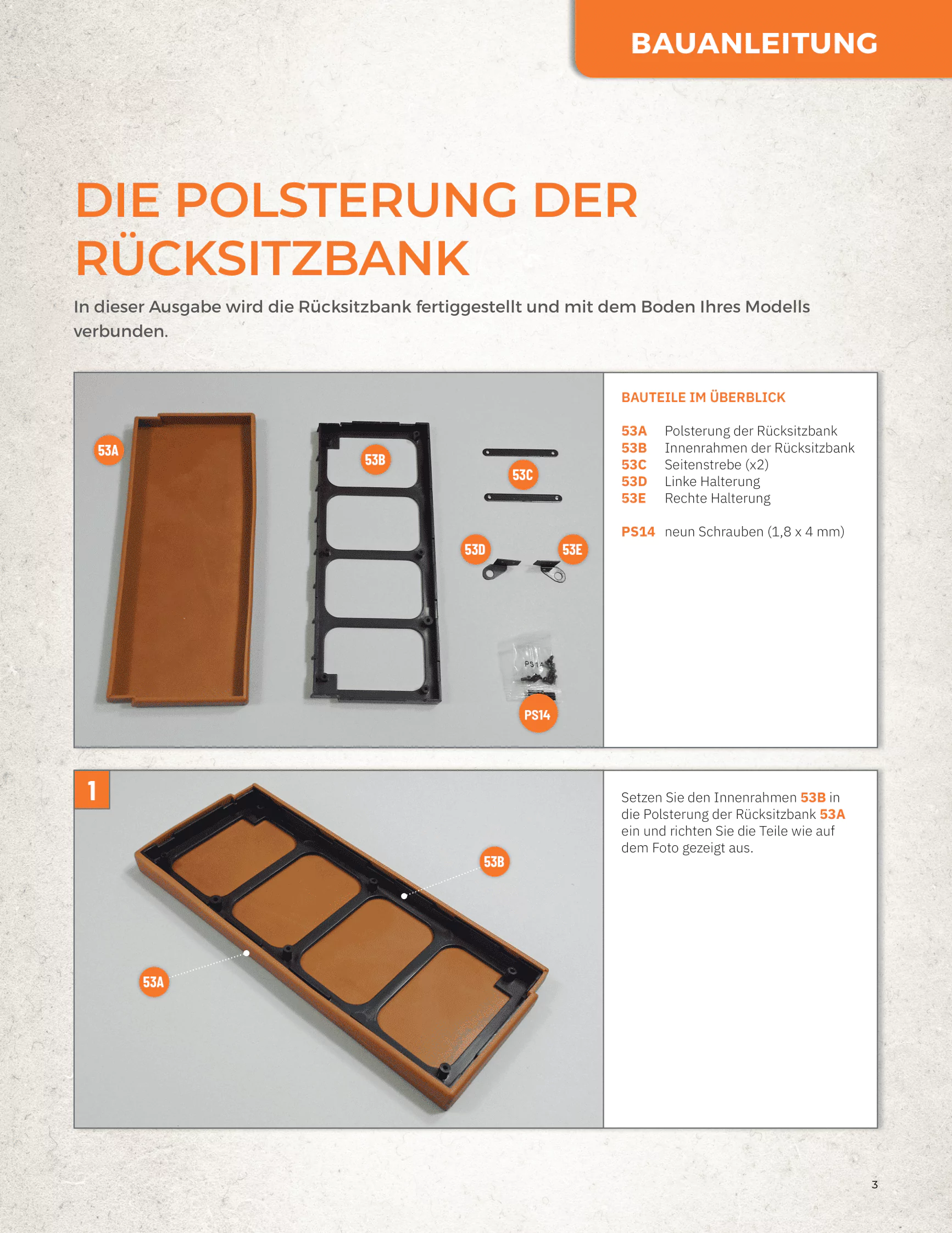 BAUANLEITUNG

DIE POLSTERUNG DER RÜCKSITZBANK

In dieser Ausgabe wird die Rücksitzbank fertiggestellt und mit dem Boden Ihres Modells verbunden.

53A

53B

53C

53D

53E

PS14

PS14

BAUTEILE IM ÜBERBLICK

53A Polsterung der Rücksitzbank
53B Innenrahmen der Rücksitzbank
53C Seitenstrebe (x2)
53D Linke Halterung
53E Rechte Halterung

PS14 neun Schrauben (1,8 x 4 mm)

1

53B

53A

Setzen Sie den Innenrahmen 53B in die Polsterung der Rücksitzbank 53A ein und richten Sie die Teile wie auf dem Foto gezeigt aus.

3