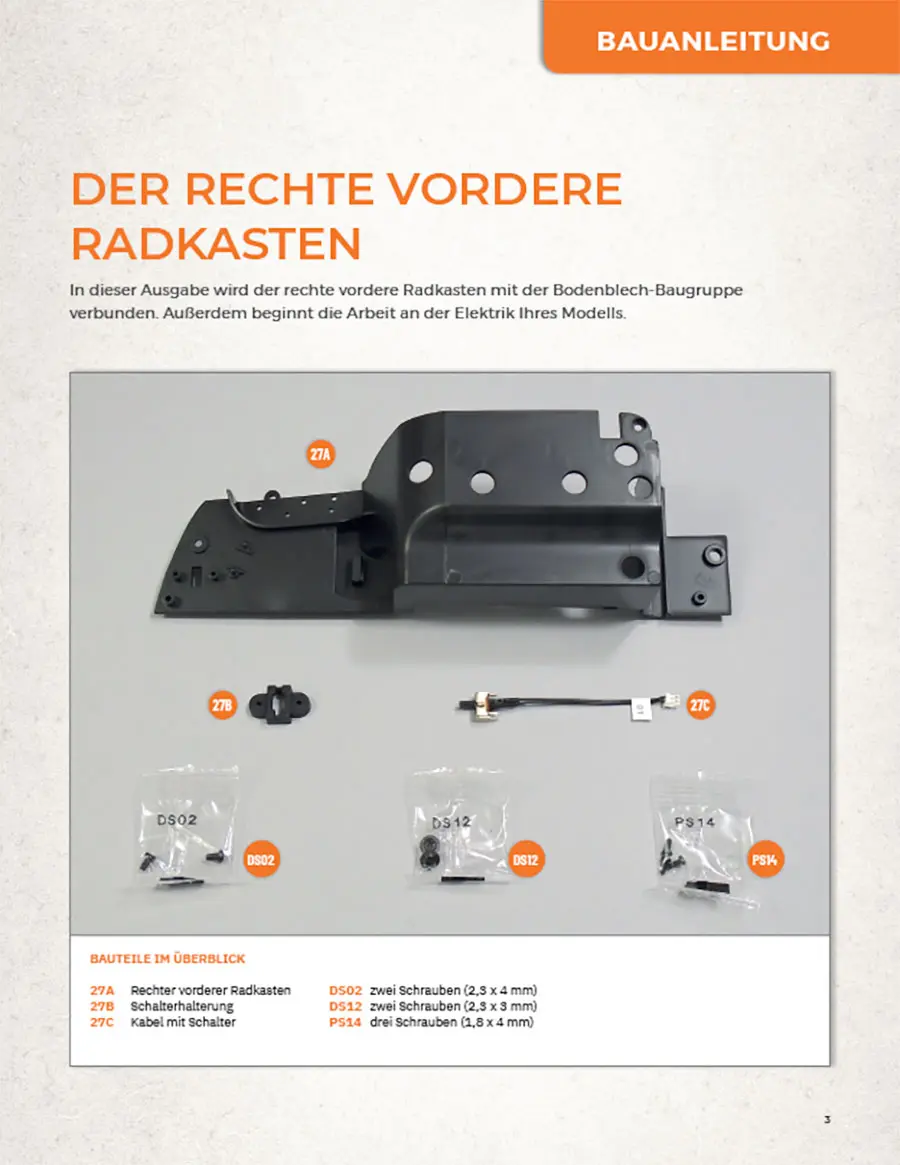 BAUANLEITUNG

DER RECHTE VORDERE RADKASTEN

In dieser Ausgabe wird der rechte vordere Radkasten mit der Bodenblech-Baugruppe verbunden. Außerdem beginnt die Arbeit an der Elektrik Ihres Modells.

27A

27B

27C

DS02

DS02

DS12

DS12

PS14

PS14

BAUTEILE IM ÜBERBLICK

27A Rechter vorderer Radkasten
27B Schalterhalterung
27C Kabel mit Schalter

DS02 zwei Schrauben (2,3 x 4 mm)
DS12 zwei Schrauben (2,3 x 3 mm)
PS14 drei Schrauben (1,8 x 4 mm)

3