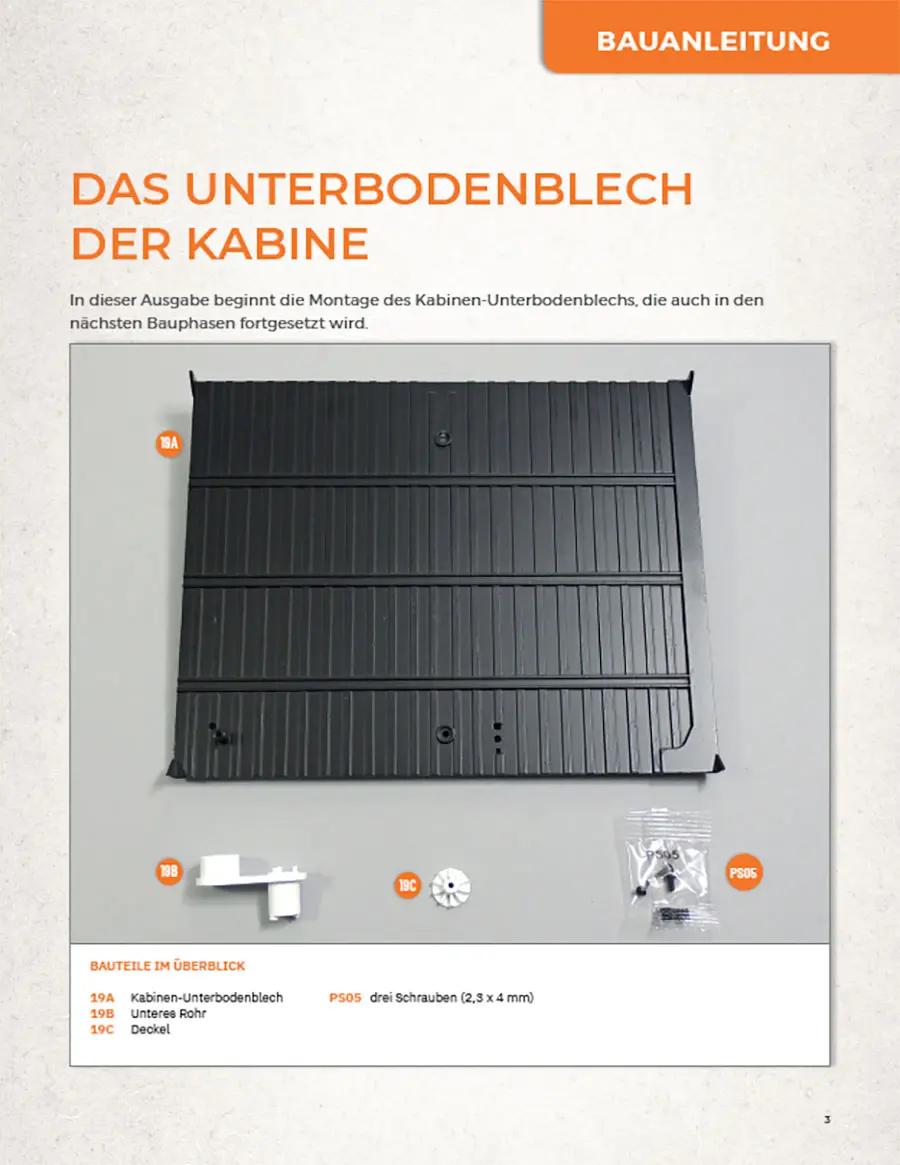 BAUANLEITUNG

DAS UNTERBODENBLECH DER KABINE

In dieser Ausgabe beginnt die Montage des Kabinen-Unterbodenblechs, die auch in den nächsten Bauphasen fortgesetzt wird.

19A

19B

19C

PS05

PS05

BAUTEILE IM ÜBERBLICK

19A Kabinen-Unterbodenblech
19B Unteres Rohr
19C Deckel

PS05 drei Schrauben (2,3 x 4 mm)

3