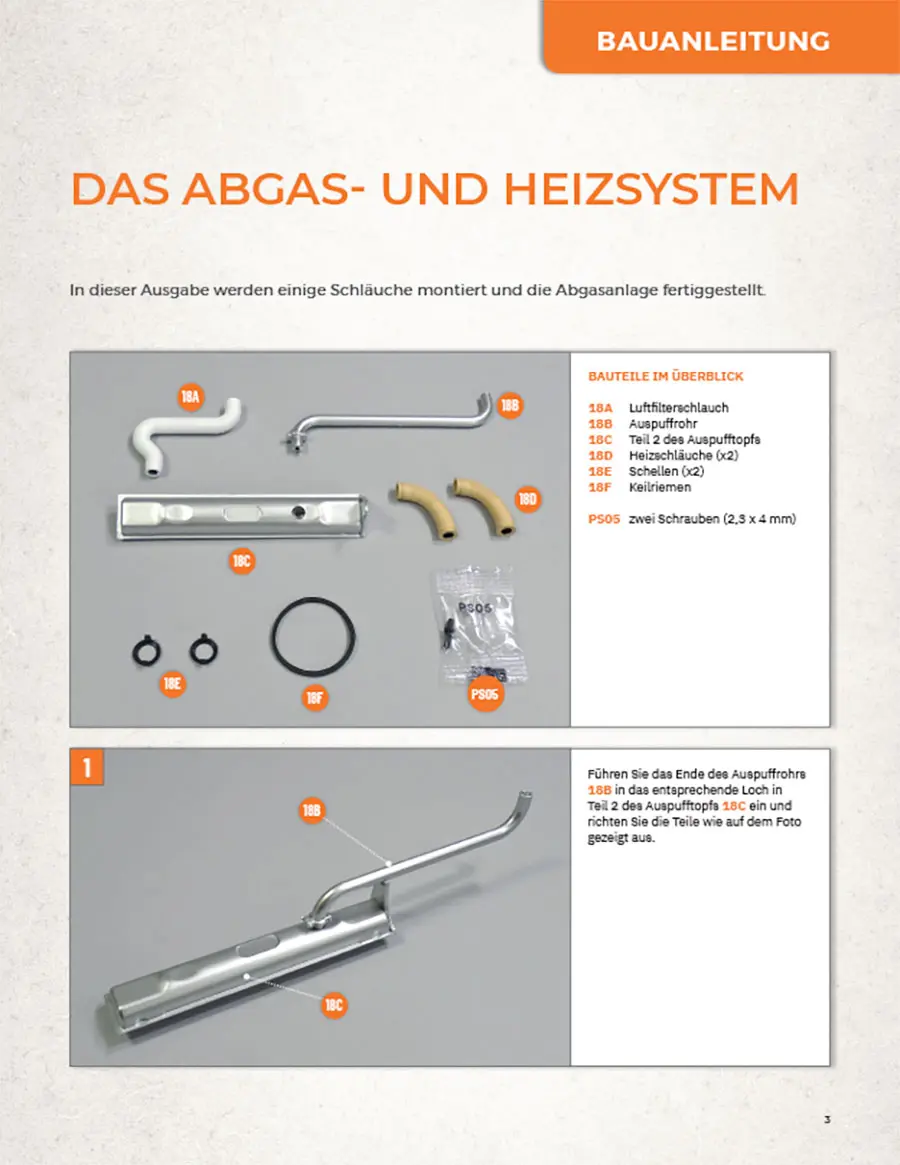 BAUANLEITUNG

DAS ABGAS- UND HEIZSYSTEM

In dieser Ausgabe werden einige Schläuche montiert und die Abgasanlage fertiggestellt.

18A

18B

18C

18D

PS05

18E

18F

PS05

BAUTEILE IM ÜBERBLICK

18A Luftfilterschlauch
18B Auspuffrohr
18C Teil 2 des Auspufftopfs
18D Heizschläuche (x2)
18E Schellen (x2)
18F Keilriemen

PS05 zwei Schrauben (2,3 x 4 mm)

1

18B

18C

Führen Sie das Ende des Auspuffrohrs 18B in das entsprechende Loch in Teil 2 des Auspufftopfs 18C ein und richten Sie die Teile wie auf dem Foto gezeigt aus.

3