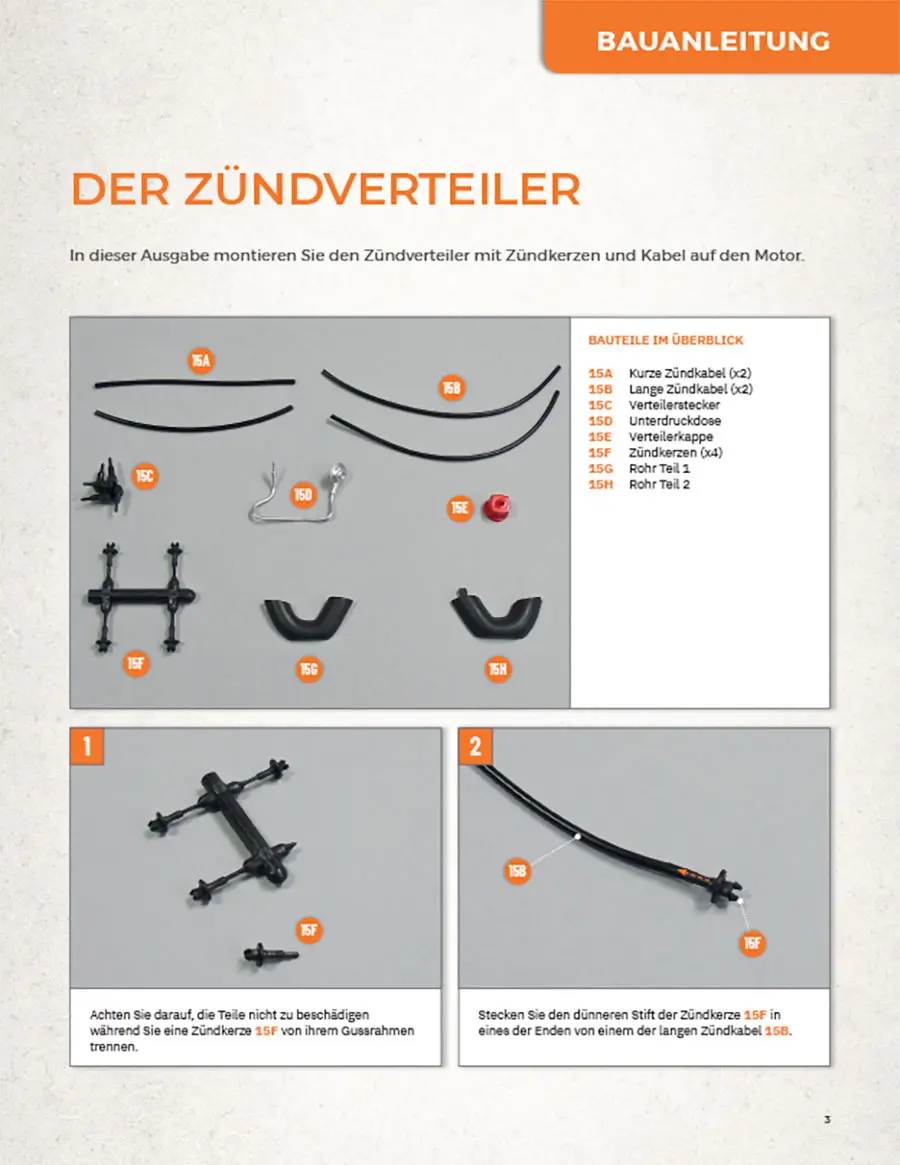 BAUANLEITUNG

DER ZÜNDVERTEILER

In dieser Ausgabe montieren Sie den Zündverteiler mit Zündkerzen und Kabel auf den Motor.

15A 15B 15C 15D 15E 15F 15G 15H

BAUTEILE IM ÜBERBLICK

15A Kurze Zündkabel (x2)
15B Lange Zündkabel (x2)
15C Verteilerstecker
15D Unterdruckdose
15E Verteilerkappe
15F Zündkerzen (x4)
15G Rohr Teil 1
15H Rohr Teil 2

1

15F

Achten Sie darauf, die Teile nicht zu beschädigen während Sie eine Zündkerze 15F von ihrem Gussrahmen trennen.

2

15B

15F

Stecken Sie den dünneren Stift der Zündkerze 15F in eines der Enden von einem der langen Zündkabel 15B.

3