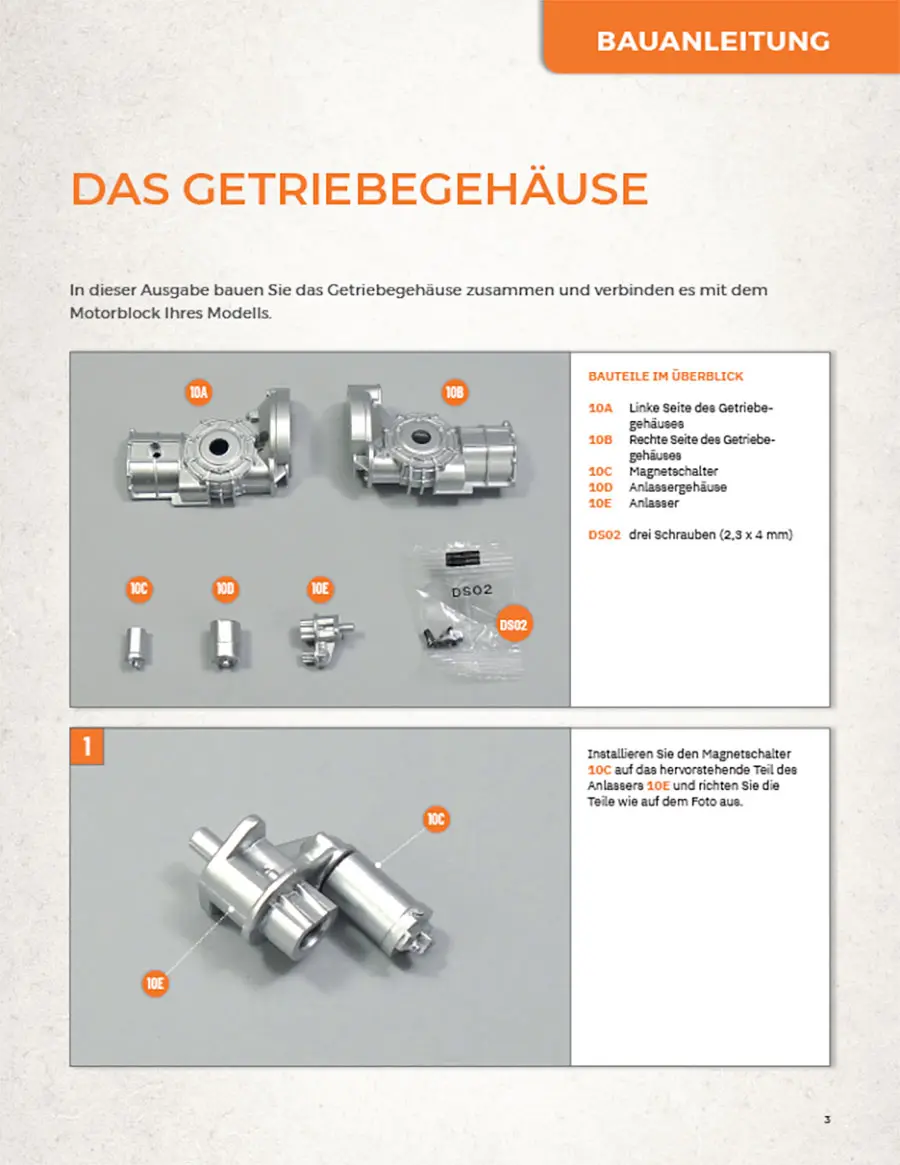 BAUANLEITUNG

DAS GETRIEBEGEHÄUSE

In dieser Ausgabe bauen Sie das Getriebegehäuse zusammen und verbinden es mit dem Motorblock Ihres Modells.

10A

10B

10C

10D

10E

DS02

DS02

BAUTEILE IM ÜBERBLICK

10A Linke Seite des Getriebegehäuses
10B Rechte Seite des Getriebegehäuses
10C Magnetschalter
10D Anlassergehäuse
10E Anlasser

DS02 drei Schrauben (2,3 x 4 mm)

1

10C

10E

Installieren Sie den Magnetschalter 10C auf das hervorstehende Teil des Anlassers 10E und richten Sie die Teile wie auf dem Foto aus.

3