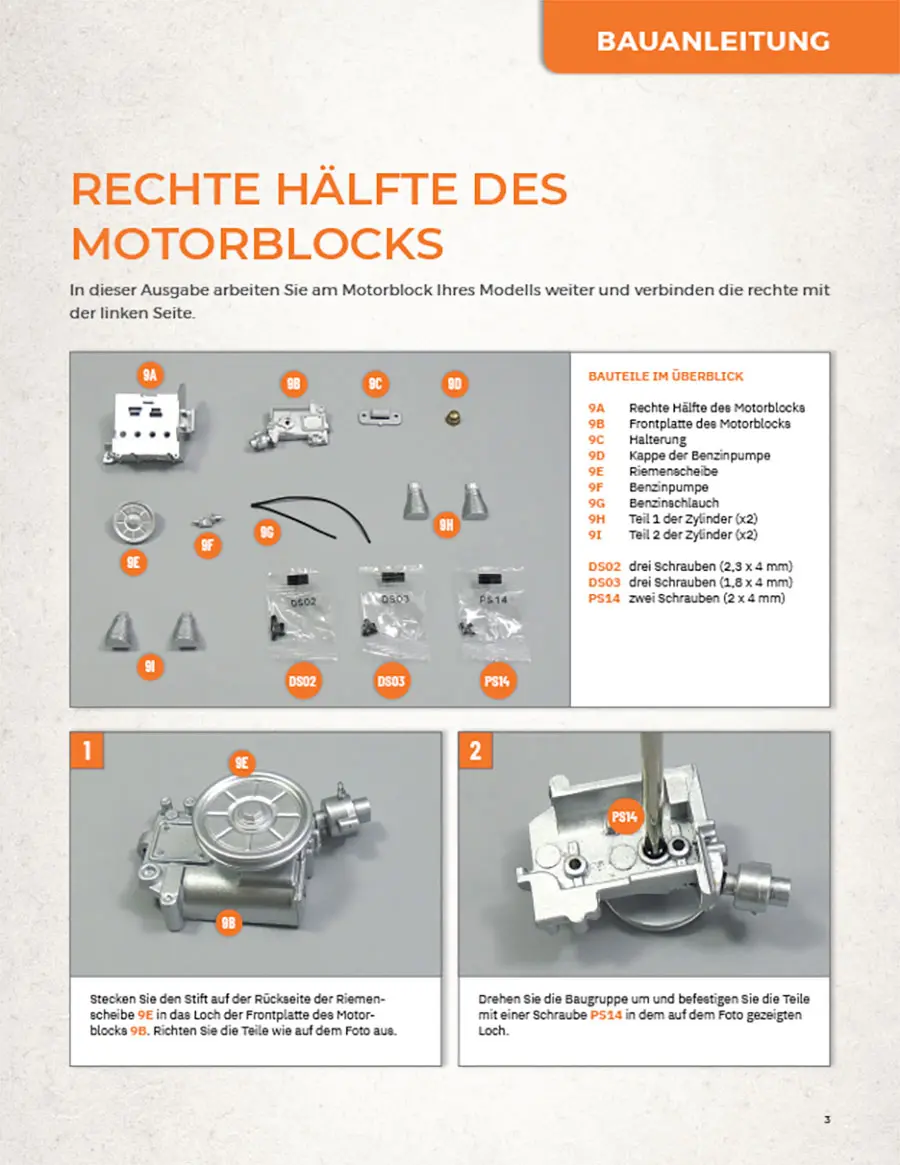 BAUANLEITUNG

RECHTE HÄLFTE DES MOTORBLOCKS

In dieser Ausgabe arbeiten Sie am Motorblock Ihres Modells weiter und verbinden die rechte mit der linken Seite.

9A 9B 9C 9D 9E 9F 9G 9H 9I DS02 DS03 PS14

DS02 DS03 PS14

BAUTEILE IM ÜBERBLICK

9A Rechte Hälfte des Motorblocks
9B Frontplatte des Motorblocks
9C Halterung
9D Kappe der Benzinpumpe
9E Riemenscheibe
9F Benzinpumpe
9G Benzinschlauch
9H Teil 1 der Zylinder (x2)
9I Teil 2 der Zylinder (x2)

DS02 drei Schrauben (2,3 x 4 mm)
DS03 drei Schrauben (1,8 x 4 mm)
PS14 zwei Schrauben (2 x 4 mm)

1

9E

9B

Stecken Sie den Stift auf der Rückseite der Riemenscheibe 9E in das Loch der Frontplatte des Motorblocks 9B. Richten Sie die Teile wie auf dem Foto aus.

2

PS14

Drehen Sie die Baugruppe um und befestigen Sie die Teile mit einer Schraube PS14 in dem auf dem Foto gezeigten Loch.

3