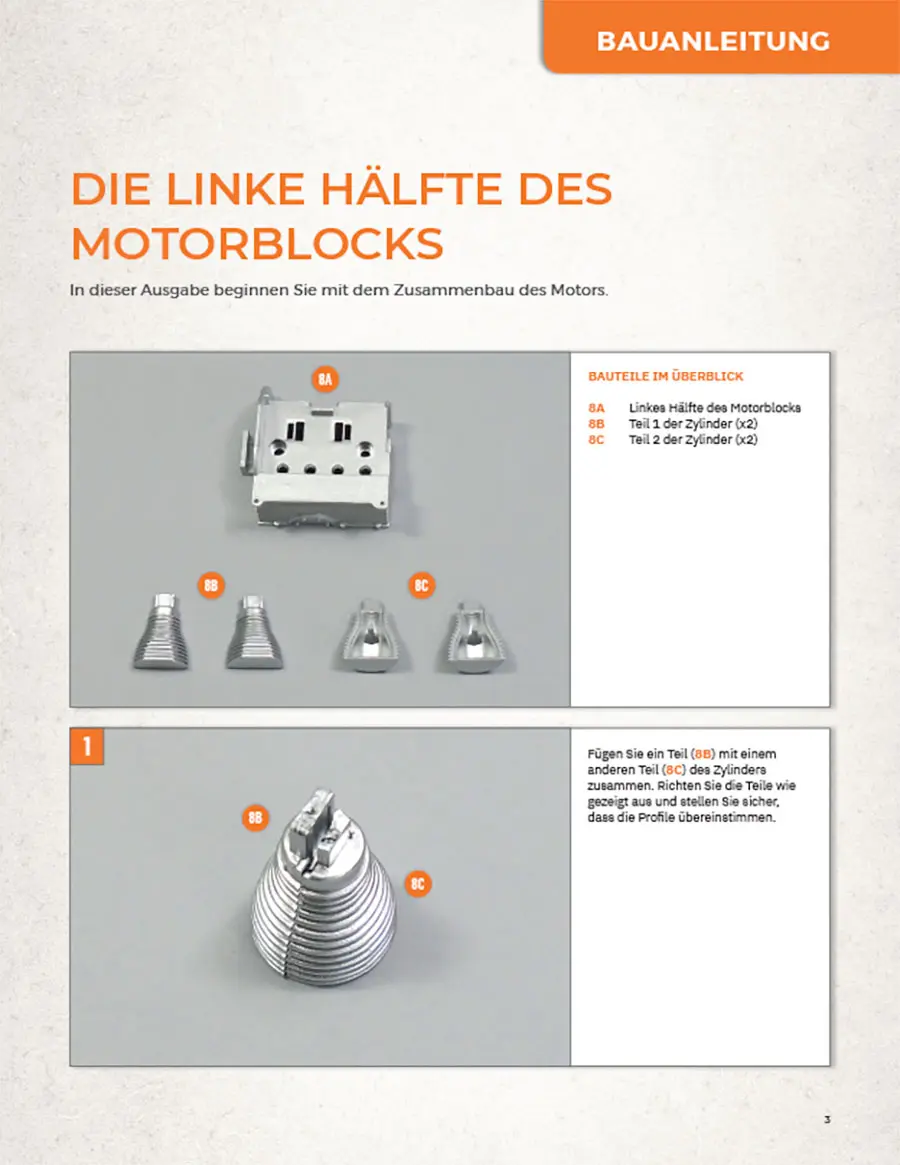 BAUANLEITUNG

DIE LINKE HÄLFTE DES MOTORBLOCKS

In dieser Ausgabe beginnen Sie mit dem Zusammenbau des Motors.

8A

8B

8C

BAUTEILE IM ÜBERBLICK

8A Linkes Hälfte des Motorblocks
8B Teil 1 der Zylinder (x2)
8C Teil 2 der Zylinder (x2)

1

8B

8C

Fügen Sie ein Teil (8B) mit einem anderen Teil (8C) des Zylinders zusammen. Richten Sie die Teile wie gezeigt aus und stellen Sie sicher, dass die Profile übereinstimmen.

3