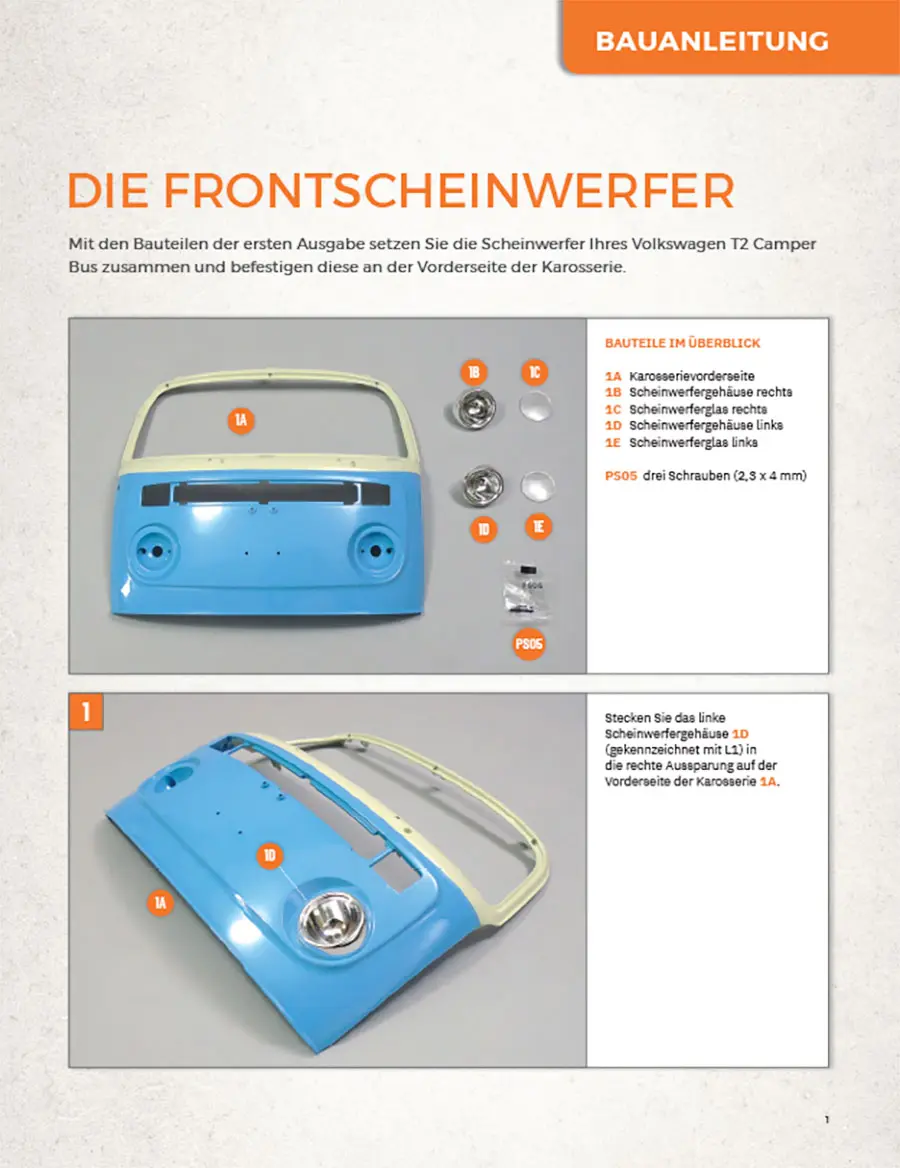 BAUANLEITUNG

DIE FRONTSCHEINWERFER

Mit den Bauteilen der ersten Ausgabe setzen Sie die Scheinwerfer Ihres Volkswagen T2 Camper Bus zusammen und befestigen diese an der Vorderseite der Karosserie.

1A

1B

1C

1D

1E

PS05

BAUTEILE IM ÜBERBLICK

1A Karosserievorderseite
1B Scheinwerfergehäuse rechts
1C Scheinwerferglas rechts
1D Scheinwerfergehäuse links
1E Scheinwerferglas links

PS05 drei Schrauben (2,3 x 4 mm)

1

1D

1A

Stecken Sie das linke Scheinwerfergehäuse 1D (gekennzeichnet mit L1) in die rechte Aussparung auf der Vorderseite der Karosserie 1A.

1