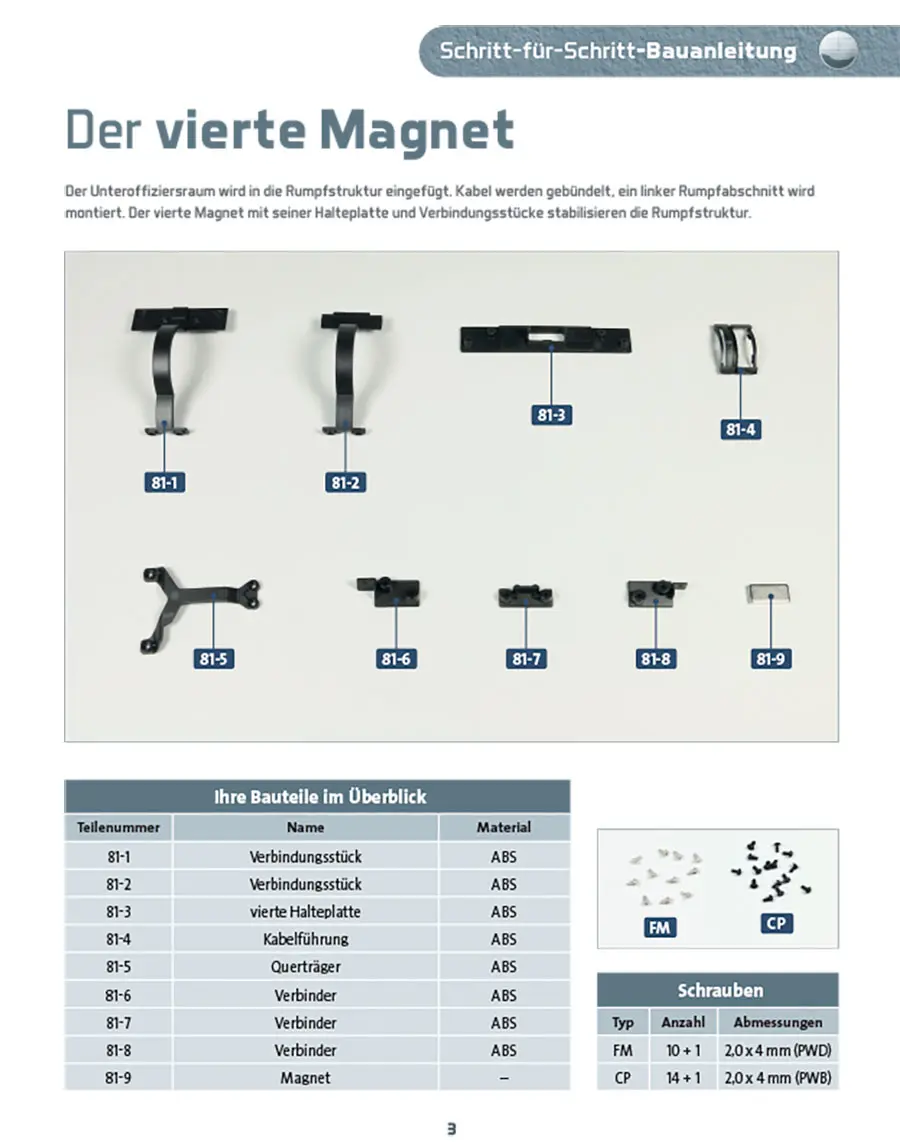 Schritt-für-Schritt-Bauanleitung

Der vierte Magnet

Der Unteroffiziersraum wird in die Rumpfstruktur eingefügt. Kabel werden gebündelt, ein linker Rumpfabschnitt wird montiert. Der vierte Magnet mit seiner Halteplatte und Verbindungsstücke stabilisieren die Rumpfstruktur.

81-1
81-2
81-3
81-4
81-5
81-6
81-7
81-8
81-9

Ihre Bauteile im Überblick

| Teilenummer | Name | Material |
|---|---|---|
| 81-1 | Verbindungsstück | ABS |
| 81-2 | Verbindungsstück | ABS |
| 81-3 | vierte Halteplatte | ABS |
| 81-4 | Kabelführung | ABS |
| 81-5 | Querträger | ABS |
| 81-6 | Verbinder | ABS |
| 81-7 | Verbinder | ABS |
| 81-8 | Verbinder | ABS |
| 81-9 | Magnet | – |

FM
CP

Schrauben

| Typ | Anzahl | Abmessungen |
|---|---|---|
| FM | 10 + 1 | 2,0 x 4 mm (PWD) |
| CP | 14 + 1 | 2,0 x 4 mm (PWB) |

3