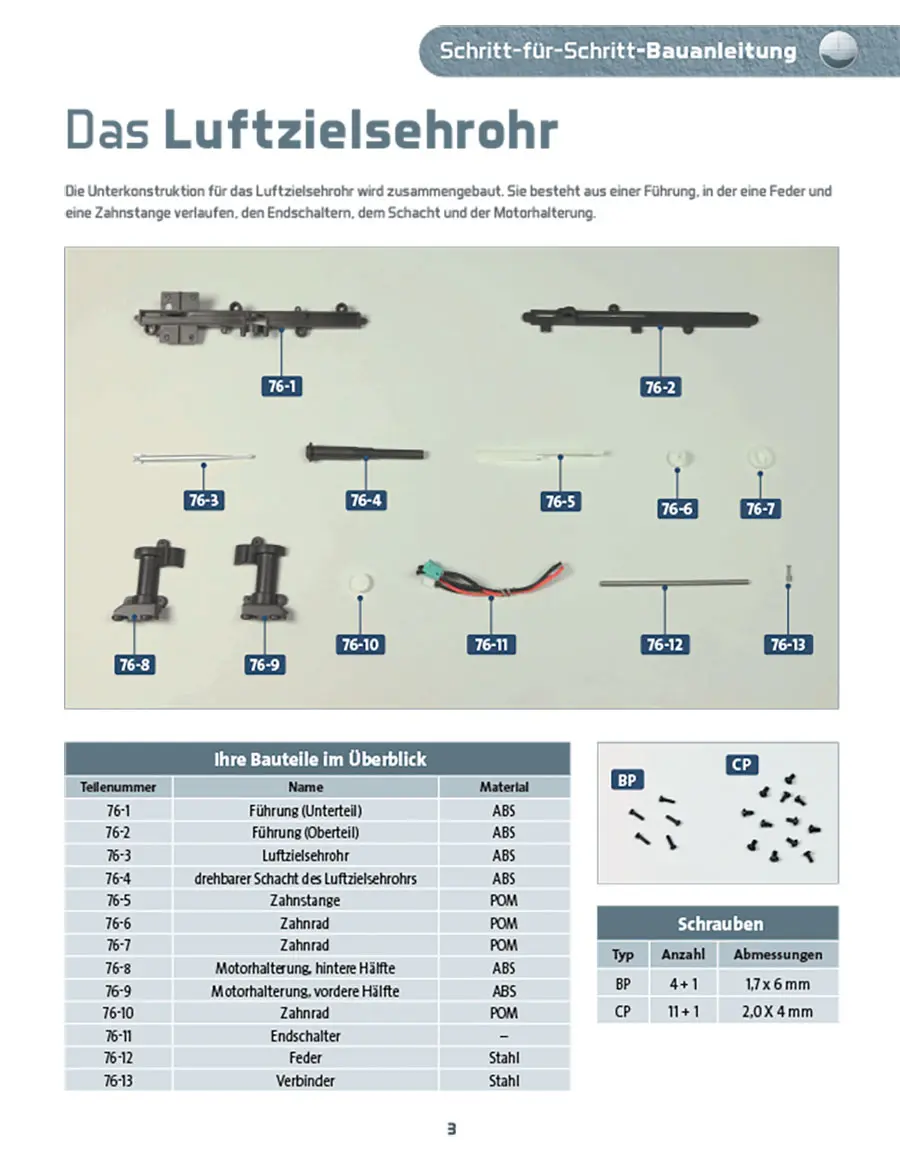 Schritt-für-Schritt-Bauanleitung

Das Luftzielsehrohr

Die Unterkonstruktion für das Luftzielsehrohr wird zusammengebaut. Sie besteht aus einer Führung, in der eine Feder und eine Zahnstange verlaufen, den Endschaltern, dem Schacht und der Motorhalterung.

76-1

76-2

76-3

76-4

76-5

76-6

76-7

76-8

76-9

76-10

76-11

76-12

76-13

Ihre Bauteile im Überblick

| Teilenummer | Name | Material |
|---|---|---|
| 76-1 | Führung (Unterteil) | ABS |
| 76-2 | Führung (Oberteil) | ABS |
| 76-3 | Luftzielsehrohr | ABS |
| 76-4 | drehbarer Schacht des Luftzielsehrohrs | ABS |
| 76-5 | Zahnstange | POM |
| 76-6 | Zahnrad | POM |
| 76-7 | Zahnrad | POM |
| 76-8 | Motorhalterung, hintere Hälfte | ABS |
| 76-9 | Motorhalterung, vordere Hälfte | ABS |
| 76-10 | Zahnrad | POM |
| 76-11 | Endschalter | – |
| 76-12 | Feder | Stahl |
| 76-13 | Verbinder | Stahl |

BP

CP

Schrauben

| Typ | Anzahl | Abmessungen |
|---|---|---|
| BP | 4 + 1 | 1,7 x 6 mm |
| CP | 11 + 1 | 2,0 X 4 mm |

3