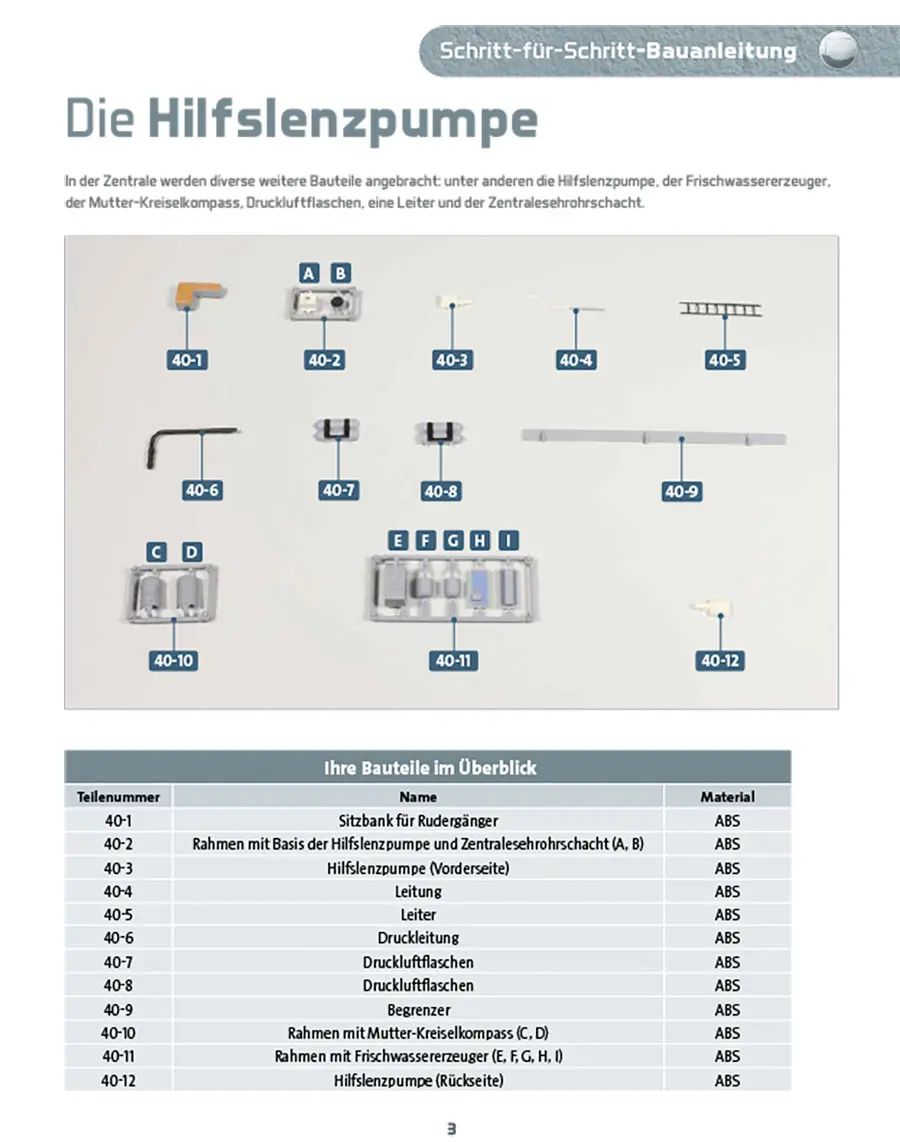 Schritt-für-Schritt-Bauanleitung

Die Hilfslenzpumpe

In der Zentrale werden diverse weitere Bauteile angebracht: unter anderen die Hilfslenzpumpe, der Frischwassererzeuger, der Mutter-Kreiselkompass, Druckluftflaschen, eine Leiter und der Zentralesehrohrschacht.

A B

40-1 40-2 40-3 40-4 40-5

40-6 40-7 40-8 40-9

C D

E F G H I

40-10 40-11 40-12

Ihre Bauteile im Überblick

| Teilenummer | Name | Material |
|---|---|---|
| 40-1 | Sitzbank für Rudergänger | ABS |
| 40-2 | Rahmen mit Basis der Hilfslenzpumpe und Zentralesehrohrschacht (A, B) | ABS |
| 40-3 | Hilfslenzpumpe (Vorderseite) | ABS |
| 40-4 | Leitung | ABS |
| 40-5 | Leiter | ABS |
| 40-6 | Druckleitung | ABS |
| 40-7 | Druckluftflaschen | ABS |
| 40-8 | Druckluftflaschen | ABS |
| 40-9 | Begrenzer | ABS |
| 40-10 | Rahmen mit Mutter-Kreiselkompass (C, D) | ABS |
| 40-11 | Rahmen mit Frischwassererzeuger (E, F, G, H, I) | ABS |
| 40-12 | Hilfslenzpumpe (Rückseite) | ABS |

3