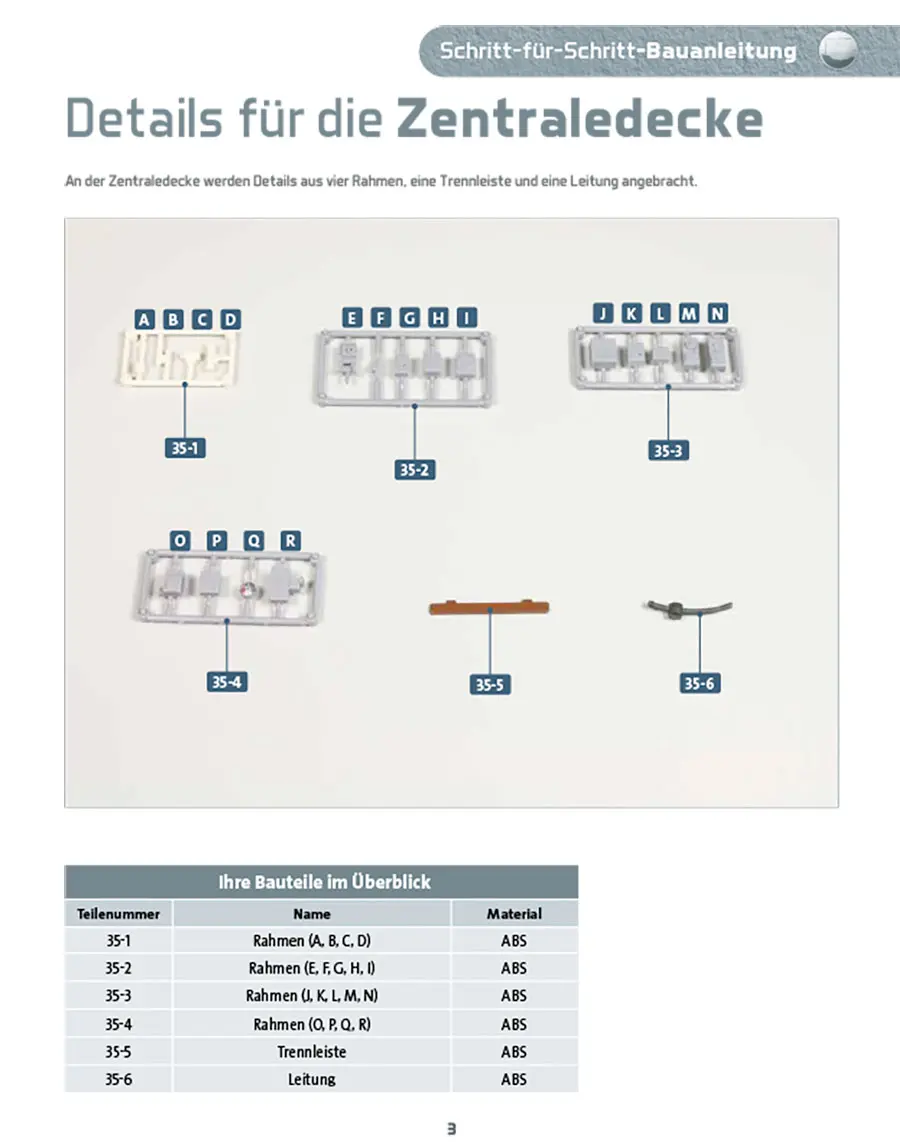 Schritt-für-Schritt-Bauanleitung

Details für die Zentraledecke

An der Zentraledecke werden Details aus vier Rahmen, eine Trennleiste und eine Leitung angebracht.

A B C D
35-1

E F G H I
35-2

J K L M N
35-3

O P Q R
35-4

35-5

35-6

Ihre Bauteile im Überblick

| Teilenummer | Name | Material |
|---|---|---|
| 35-1 | Rahmen (A, B, C, D) | ABS |
| 35-2 | Rahmen (E, F, G, H, I) | ABS |
| 35-3 | Rahmen (J, K, L, M, N) | ABS |
| 35-4 | Rahmen (O, P, Q, R) | ABS |
| 35-5 | Trennleiste | ABS |
| 35-6 | Leitung | ABS |

3