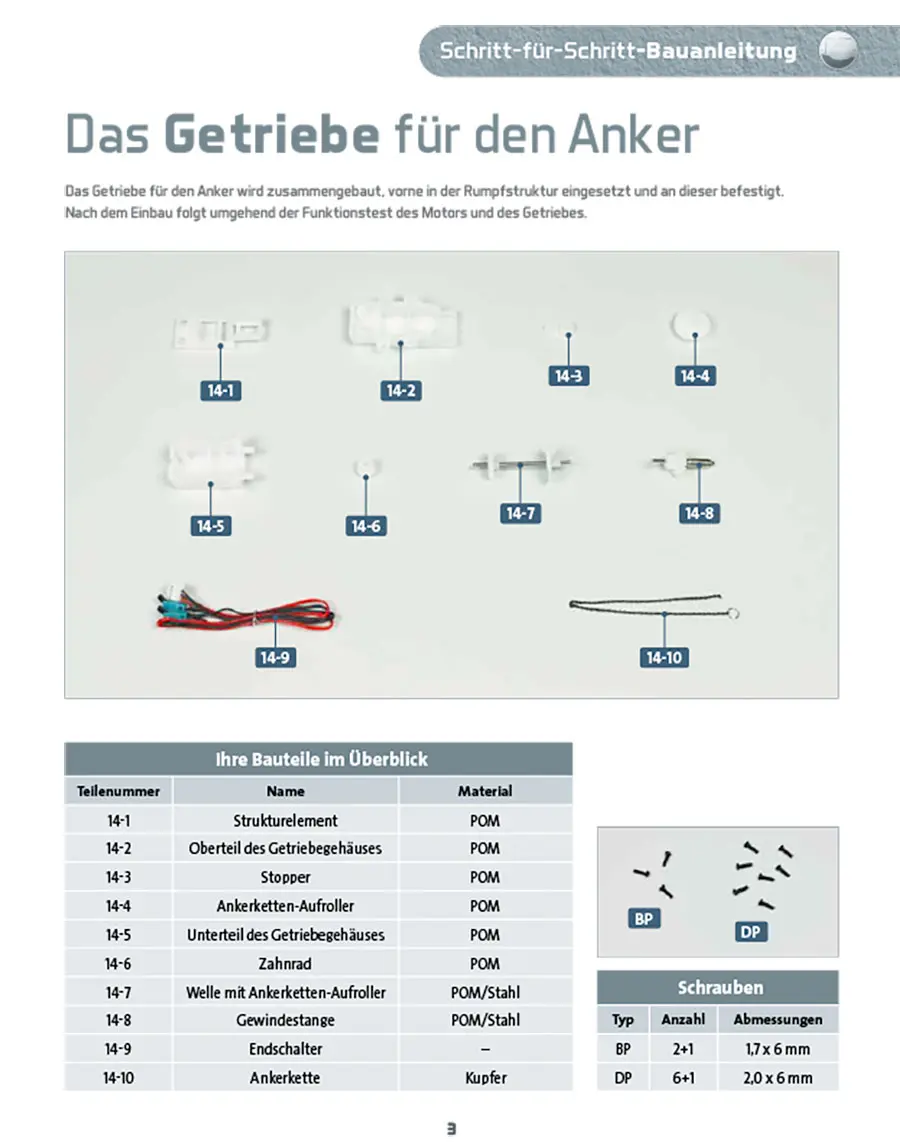 Schritt-für-Schritt-Bauanleitung

Das Getriebe für den Anker

Das Getriebe für den Anker wird zusammengebaut, vorne in der Rumpfstruktur eingesetzt und an dieser befestigt. Nach dem Einbau folgt umgehend der Funktionstest des Motors und des Getriebes.

14-1
14-2
14-3
14-4
14-5
14-6
14-7
14-8
14-9
14-10

Ihre Bauteile im Überblick

| Teilenummer | Name | Material |
|---|---|---|
| 14-1 | Strukturelement | POM |
| 14-2 | Oberteil des Getriebegehäuses | POM |
| 14-3 | Stopper | POM |
| 14-4 | Ankerketten-Aufroller | POM |
| 14-5 | Unterteil des Getriebegehäuses | POM |
| 14-6 | Zahnrad | POM |
| 14-7 | Welle mit Ankerketten-Aufroller | POM/Stahl |
| 14-8 | Gewindestange | POM/Stahl |
| 14-9 | Endschalter | – |
| 14-10 | Ankerkette | Kupfer |

BP
DP

Schrauben

| Typ | Anzahl | Abmessungen |
|---|---|---|
| BP | 2+1 | 1,7 x 6 mm |
| DP | 6+1 | 2,0 x 6 mm |

3