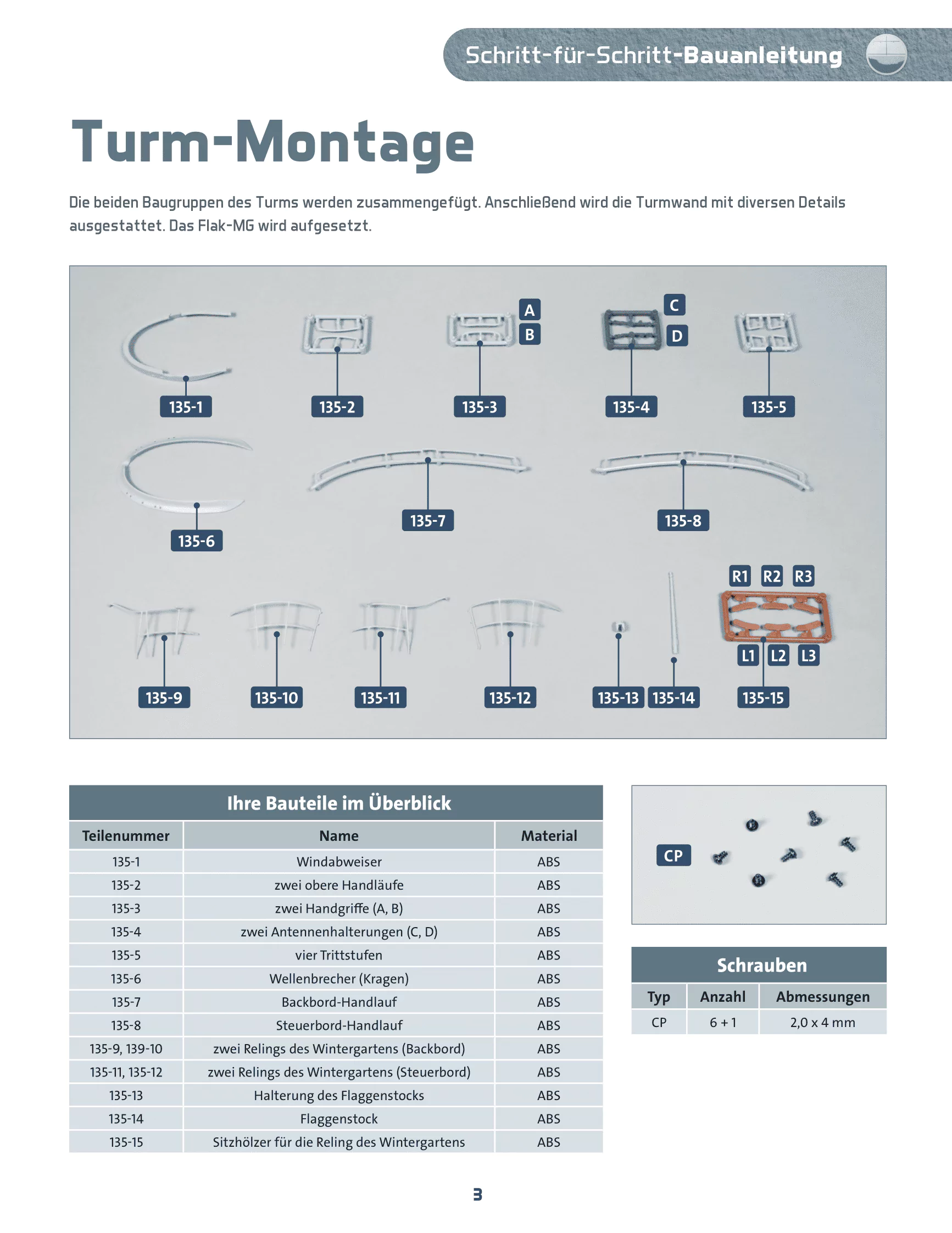 Schritt-für-Schritt-Bauanleitung

Turm-Montage

Die beiden Baugruppen des Turms werden zusammengefügt. Anschließend wird die Turmwand mit diversen Details ausgestattet. Das Flak-MG wird aufgesetzt.

A
B
C
D
135-1
135-2
135-3
135-4
135-5
135-6
135-7
135-8
R1 R2 R3
L1 L2 L3
135-9
135-10
135-11
135-12
135-13
135-14
135-15

Ihre Bauteile im Überblick

| Teilenummer | Name | Material |
|---|---|---|
| 135-1 | Windabweiser | ABS |
| 135-2 | zwei obere Handläufe | ABS |
| 135-3 | zwei Handgriffe (A, B) | ABS |
| 135-4 | zwei Antennenhalterungen (C, D) | ABS |
| 135-5 | vier Trittstufen | ABS |
| 135-6 | Wellenbrecher (Kragen) | ABS |
| 135-7 | Backbord-Handlauf | ABS |
| 135-8 | Steuerbord-Handlauf | ABS |
| 135-9, 139-10 | zwei Relings des Wintergartens (Backbord) | ABS |
| 135-11, 135-12 | zwei Relings des Wintergartens (Steuerbord) | ABS |
| 135-13 | Halterung des Flaggenstocks | ABS |
| 135-14 | Flaggenstock | ABS |
| 135-15 | Sitzhölzer für die Reling des Wintergartens | ABS |

CP

Schrauben

| Typ | Anzahl | Abmessungen |
|---|---|---|
| CP | 6 + 1 | 2,0 x 4 mm |

3