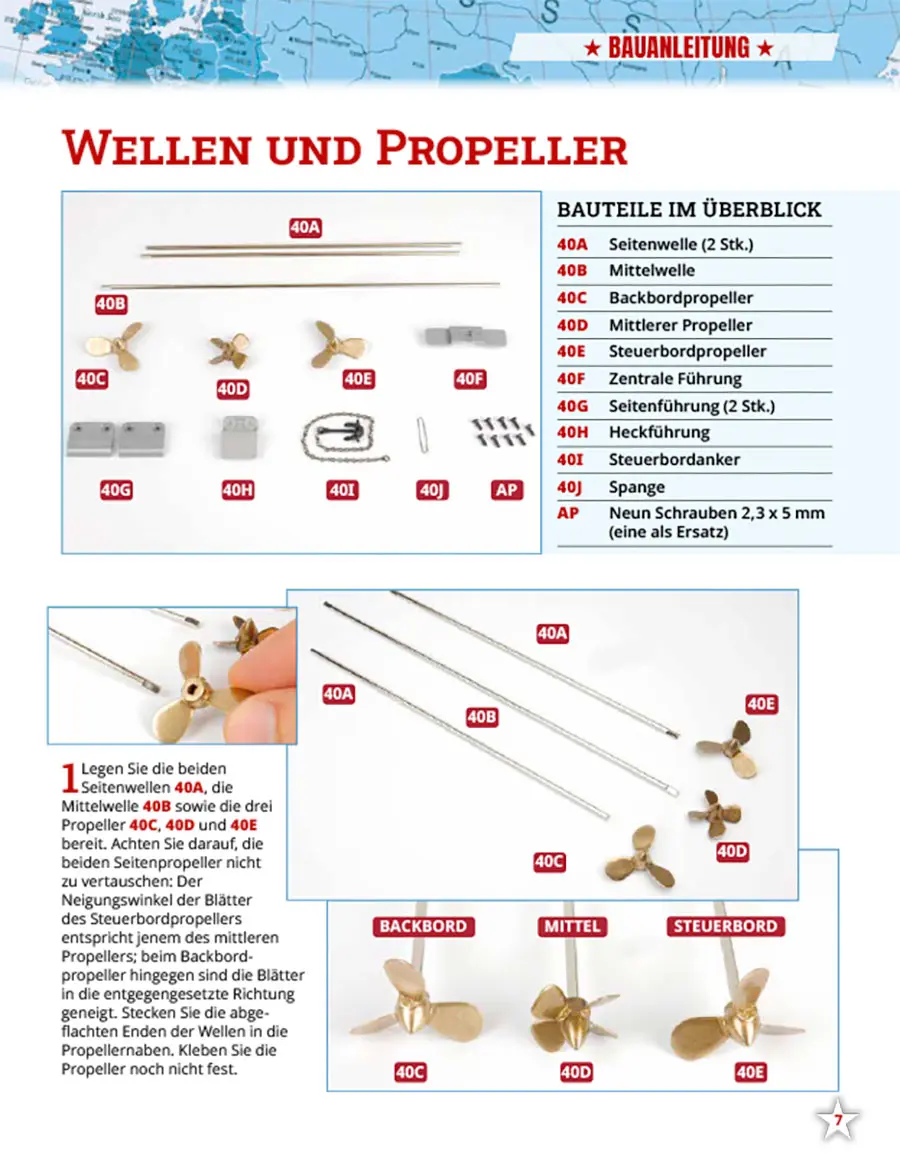 ★ BAUANLEITUNG ★

WELLEN UND PROPELLER

40A
40B
40C
40D
40E
40F
40G
40H
40I
40J
AP

BAUTEILE IM ÜBERBLICK

| | |
|---|---|
| 40A | Seitenwelle (2 Stk.) |
| 40B | Mittelwelle |
| 40C | Backbordpropeller |
| 40D | Mittlerer Propeller |
| 40E | Steuerbordpropeller |
| 40F | Zentrale Führung |
| 40G | Seitenführung (2 Stk.) |
| 40H | Heckführung |
| 40I | Steuerbordanker |
| 40J | Spange |
| AP | Neun Schrauben 2,3 x 5 mm (eine als Ersatz) |

1 Legen Sie die beiden Seitenwellen 40A, die Mittelwelle 40B sowie die drei Propeller 40C, 40D und 40E bereit. Achten Sie darauf, die beiden Seitenpropeller nicht zu vertauschen: Der Neigungswinkel der Blätter des Steuerbordpropellers entspricht jenem des mittleren Propellers; beim Backbordpropeller hingegen sind die Blätter in die entgegengesetzte Richtung geneigt. Stecken Sie die abgeflachten Enden der Wellen in die Propellernaben. Kleben Sie die Propeller noch nicht fest.

40A
40A
40B
40E
40D
40C

BACKBORD
MITTEL
STEUERBORD
40C
40D
40E

7