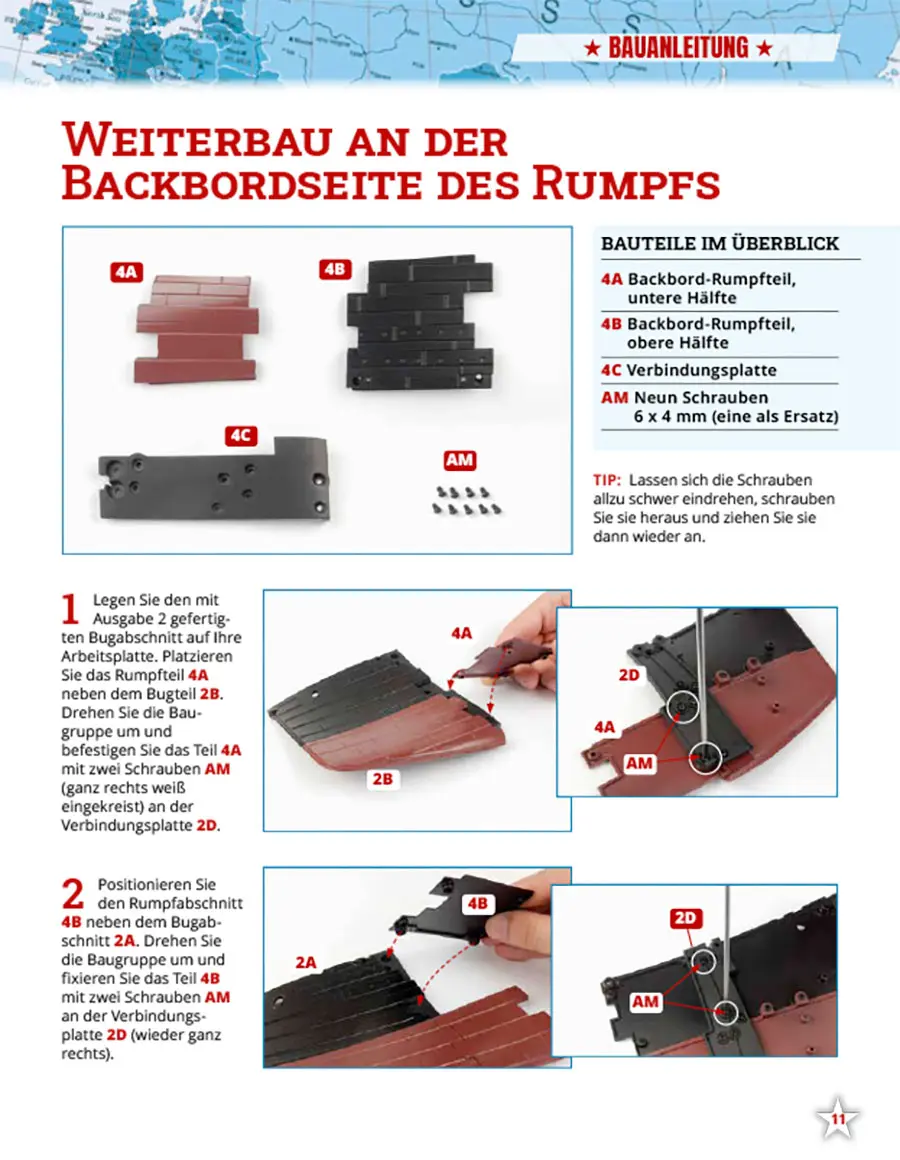 ★ BAUANLEITUNG ★

WEITERBAU AN DER BACKBORDSEITE DES RUMPFS

4A

4B

4C

AM

BAUTEILE IM ÜBERBLICK

4A Backbord-Rumpfteil, untere Hälfte

4B Backbord-Rumpfteil, obere Hälfte

4C Verbindungsplatte

AM Neun Schrauben 6 x 4 mm (eine als Ersatz)

TIP: Lassen sich die Schrauben allzu schwer eindrehen, schrauben Sie sie heraus und ziehen Sie sie dann wieder an.

1 Legen Sie den mit Ausgabe 2 gefertigten Bugabschnitt auf Ihre Arbeitsplatte. Platzieren Sie das Rumpfteil 4A neben dem Bugteil 2B. Drehen Sie die Baugruppe um und befestigen Sie das Teil 4A mit zwei Schrauben AM (ganz rechts weiß eingekreist) an der Verbindungsplatte 2D.

4A

2B

2D

4A

AM

2 Positionieren Sie den Rumpfabschnitt 4B neben dem Bugabschnitt 2A. Drehen Sie die Baugruppe um und fixieren Sie das Teil 4B mit zwei Schrauben AM an der Verbindungsplatte 2D (wieder ganz rechts).

4B

2A

2D

AM

11