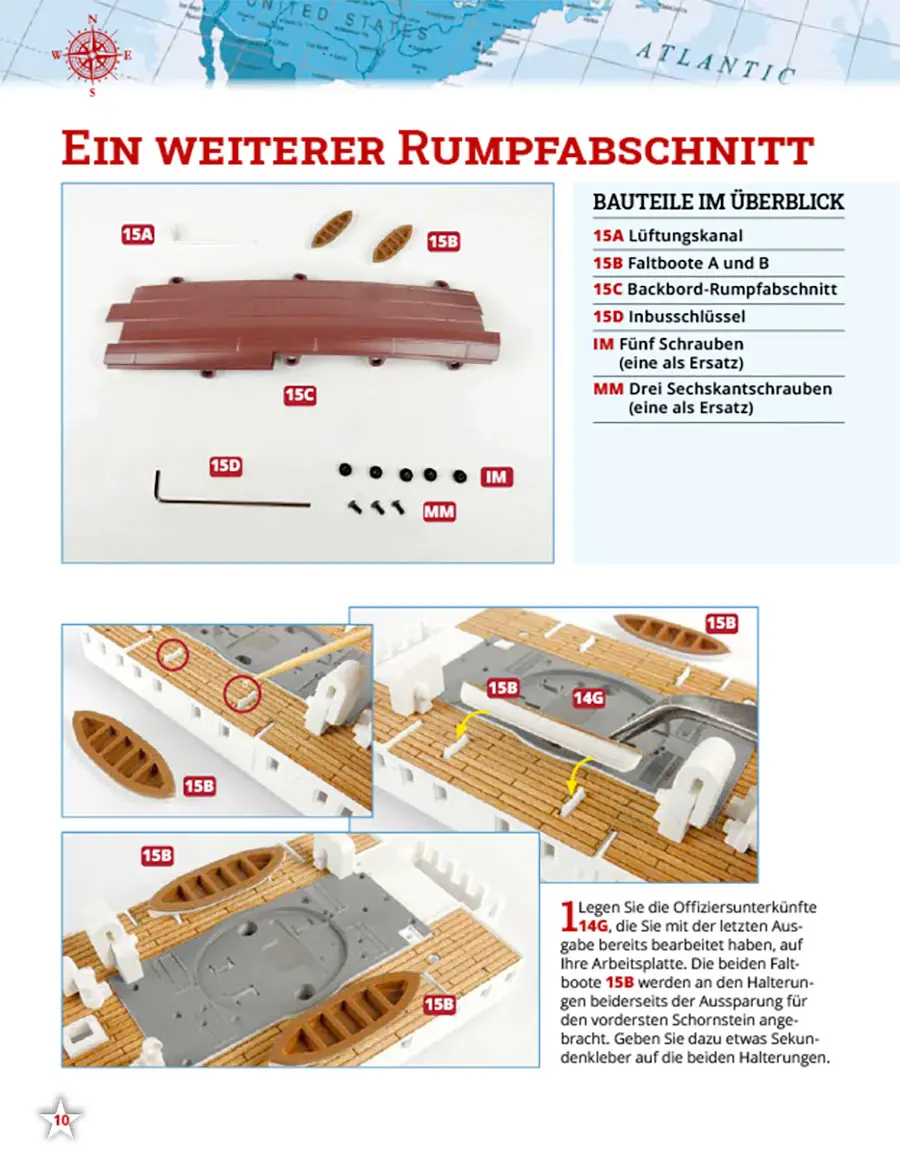 N
W E
S

UNITED STATES

ATLANTIC

EIN WEITERER RUMPFABSCHNITT

15A

15B

15C

15D

IM

MM

BAUTEILE IM ÜBERBLICK

15A Lüftungskanal

15B Faltboote A und B

15C Backbord-Rumpfabschnitt

15D Inbusschlüssel

IM Fünf Schrauben (eine als Ersatz)

MM Drei Sechskantschrauben (eine als Ersatz)

15B

15B

15B

14G

15B

15B

1 Legen Sie die Offiziersunterkünfte 14G, die Sie mit der letzten Ausgabe bereits bearbeitet haben, auf Ihre Arbeitsplatte. Die beiden Faltboote 15B werden an den Halterungen beiderseits der Aussparung für den vordersten Schornstein angebracht. Geben Sie dazu etwas Sekundenkleber auf die beiden Halterungen.

10