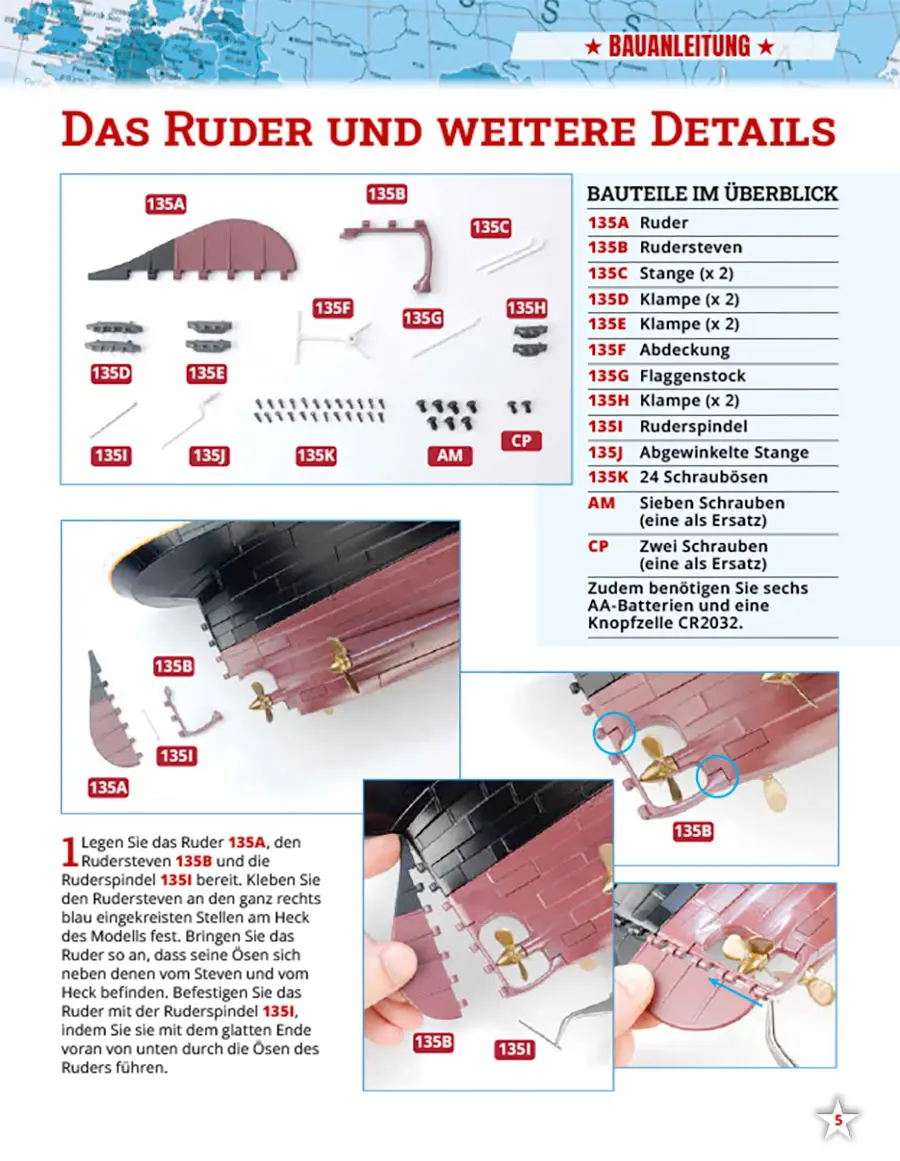 ★ BAUANLEITUNG ★

DAS RUDER UND WEITERE DETAILS

135A
135B
135C
135F
135G
135H
135D
135E
135I
135J
135K
AM
CP

BAUTEILE IM ÜBERBLICK

| | |
|---|---|
| 135A | Ruder |
| 135B | Rudersteven |
| 135C | Stange (x 2) |
| 135D | Klampe (x 2) |
| 135E | Klampe (x 2) |
| 135F | Abdeckung |
| 135G | Flaggenstock |
| 135H | Klampe (x 2) |
| 135I | Ruderspindel |
| 135J | Abgewinkelte Stange |
| 135K | 24 Schraubösen |
| AM | Sieben Schrauben (eine als Ersatz) |
| CP | Zwei Schrauben (eine als Ersatz) |

Zudem benötigen Sie sechs AA-Batterien und eine Knopfzelle CR2032.

135B
135I
135A
135B
135B
135I

1 Legen Sie das Ruder 135A, den Rudersteven 135B und die Ruderspindel 135I bereit. Kleben Sie den Rudersteven an den ganz rechts blau eingekreisten Stellen am Heck des Modells fest. Bringen Sie das Ruder so an, dass seine Ösen sich neben denen vom Steven und vom Heck befinden. Befestigen Sie das Ruder mit der Ruderspindel 135I, indem Sie sie mit dem glatten Ende voran von unten durch die Ösen des Ruders führen.

5