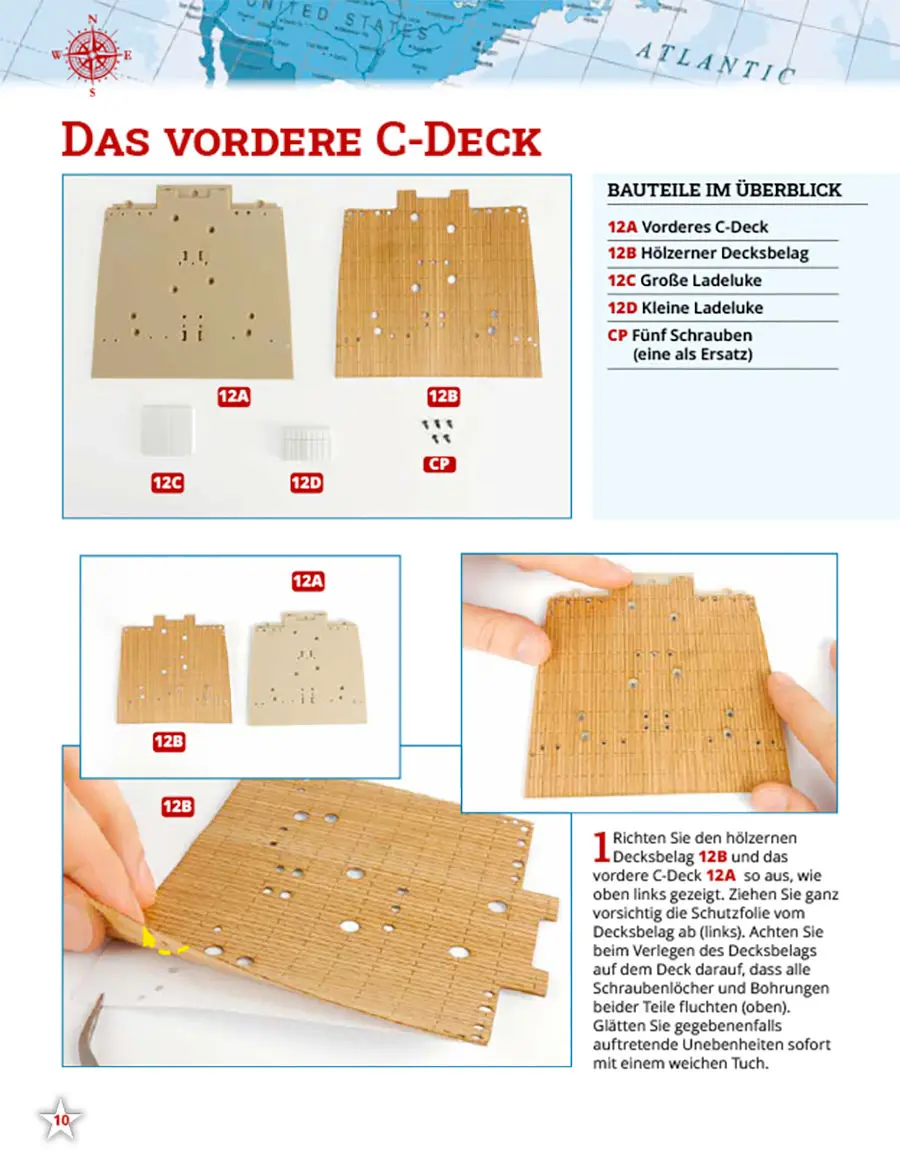 N
W E
S
UNITED STATES
ATLANTIC

DAS VORDERE C-DECK

12A
12B
12C
12D
CP

BAUTEILE IM ÜBERBLICK

12A Vorderes C-Deck
12B Hölzerner Decksbelag
12C Große Ladeluke
12D Kleine Ladeluke
CP Fünf Schrauben (eine als Ersatz)

12A
12B
12B

1 Richten Sie den hölzernen Decksbelag 12B und das vordere C-Deck 12A so aus, wie oben links gezeigt. Ziehen Sie ganz vorsichtig die Schutzfolie vom Decksbelag ab (links). Achten Sie beim Verlegen des Decksbelags auf dem Deck darauf, dass alle Schraubenlöcher und Bohrungen beider Teile fluchten (oben). Glätten Sie gegebenenfalls auftretende Unebenheiten sofort mit einem weichen Tuch.

10