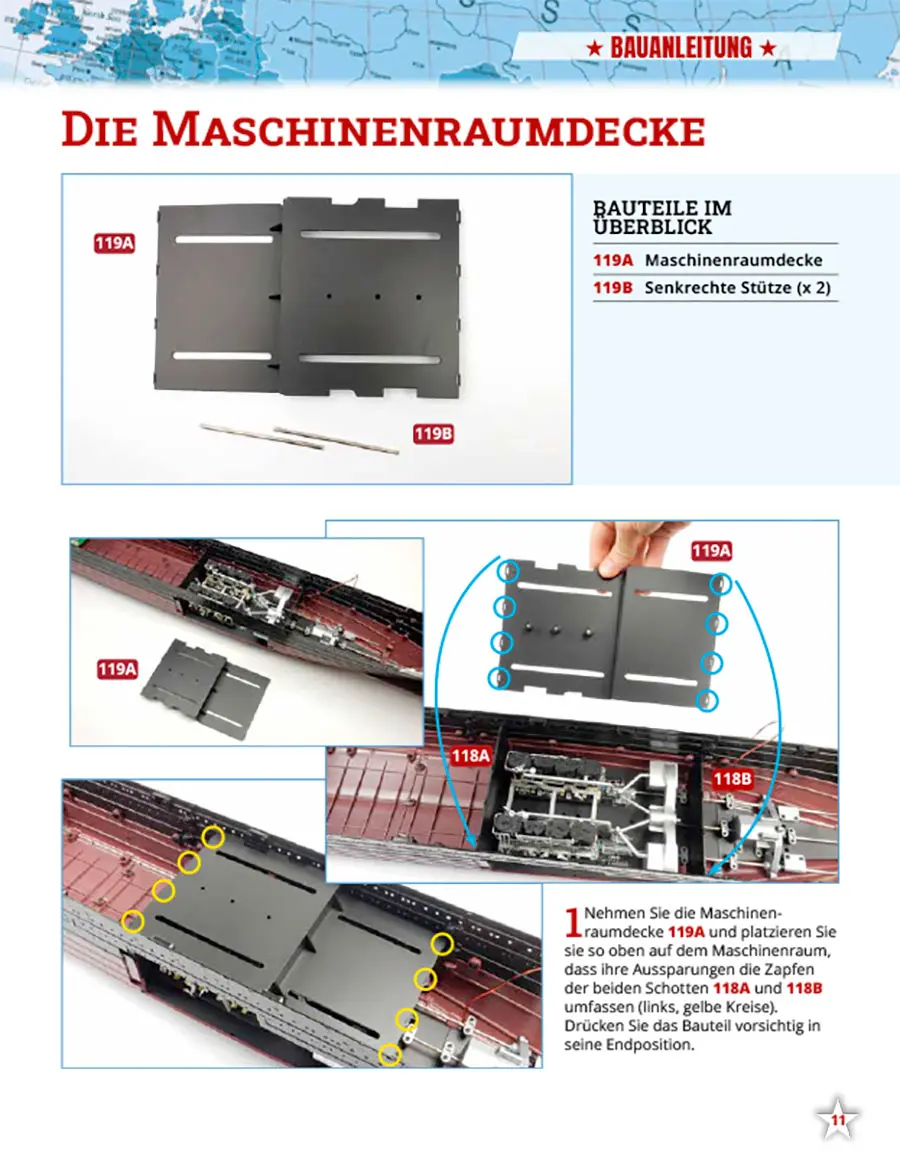 ★ BAUANLEITUNG ★

DIE MASCHINENRAUMDECKE

119A

119B

BAUTEILE IM ÜBERBLICK

119A Maschinenraumdecke
119B Senkrechte Stütze (x 2)

119A

119A

118A

118B

1 Nehmen Sie die Maschinenraumdecke 119A und platzieren Sie sie so oben auf dem Maschinenraum, dass ihre Aussparungen die Zapfen der beiden Schotten 118A und 118B umfassen (links, gelbe Kreise). Drücken Sie das Bauteil vorsichtig in seine Endposition.

11