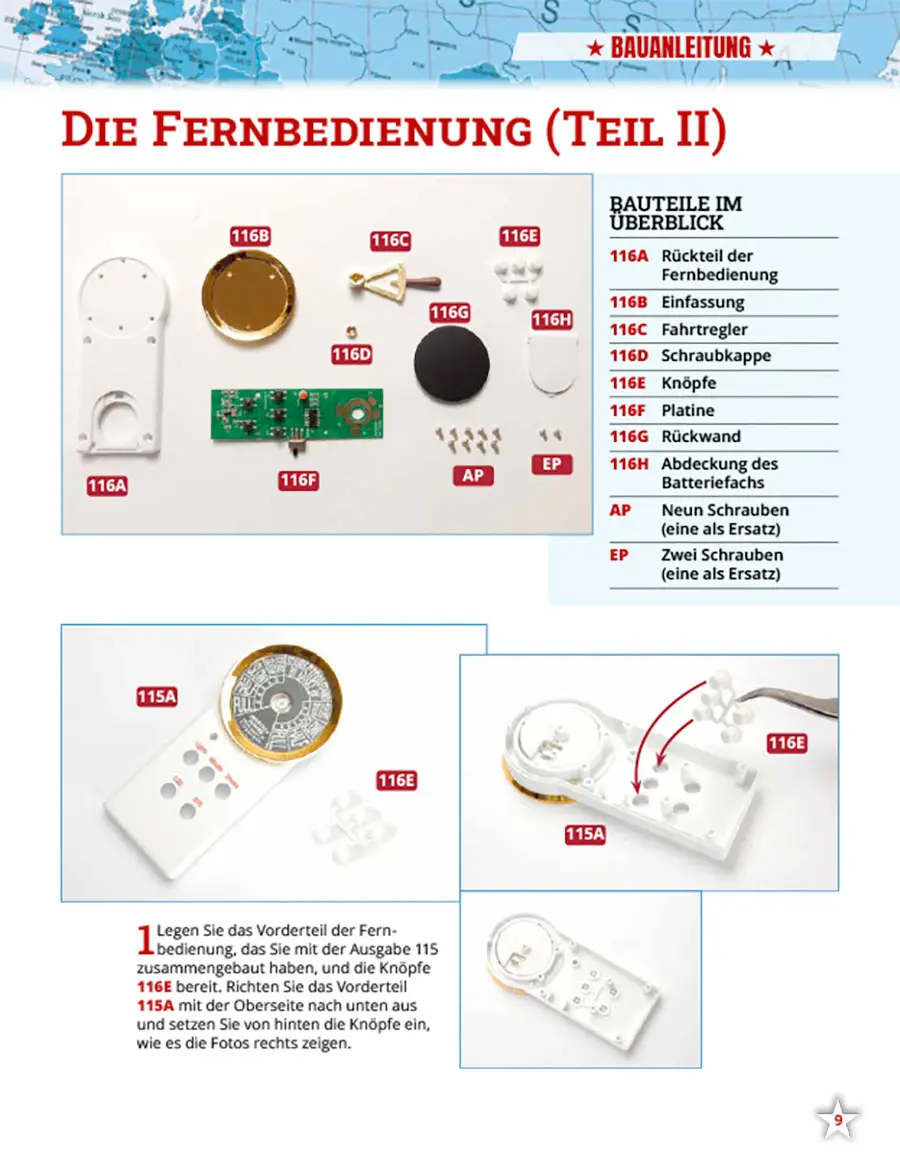 ★ BAUANLEITUNG ★

DIE FERNBEDIENUNG (TEIL II)

116B
116C
116E
116G
116H
116D
116A
116F
AP
EP

BAUTEILE IM ÜBERBLICK

| | |
|---|---|
| 116A | Rückteil der Fernbedienung |
| 116B | Einfassung |
| 116C | Fahrtregler |
| 116D | Schraubkappe |
| 116E | Knöpfe |
| 116F | Platine |
| 116G | Rückwand |
| 116H | Abdeckung des Batteriefachs |
| AP | Neun Schrauben (eine als Ersatz) |
| EP | Zwei Schrauben (eine als Ersatz) |

115A
116E
116E
115A

1 Legen Sie das Vorderteil der Fernbedienung, das Sie mit der Ausgabe 115 zusammengebaut haben, und die Knöpfe 116E bereit. Richten Sie das Vorderteil 115A mit der Oberseite nach unten aus und setzen Sie von hinten die Knöpfe ein, wie es die Fotos rechts zeigen.

9