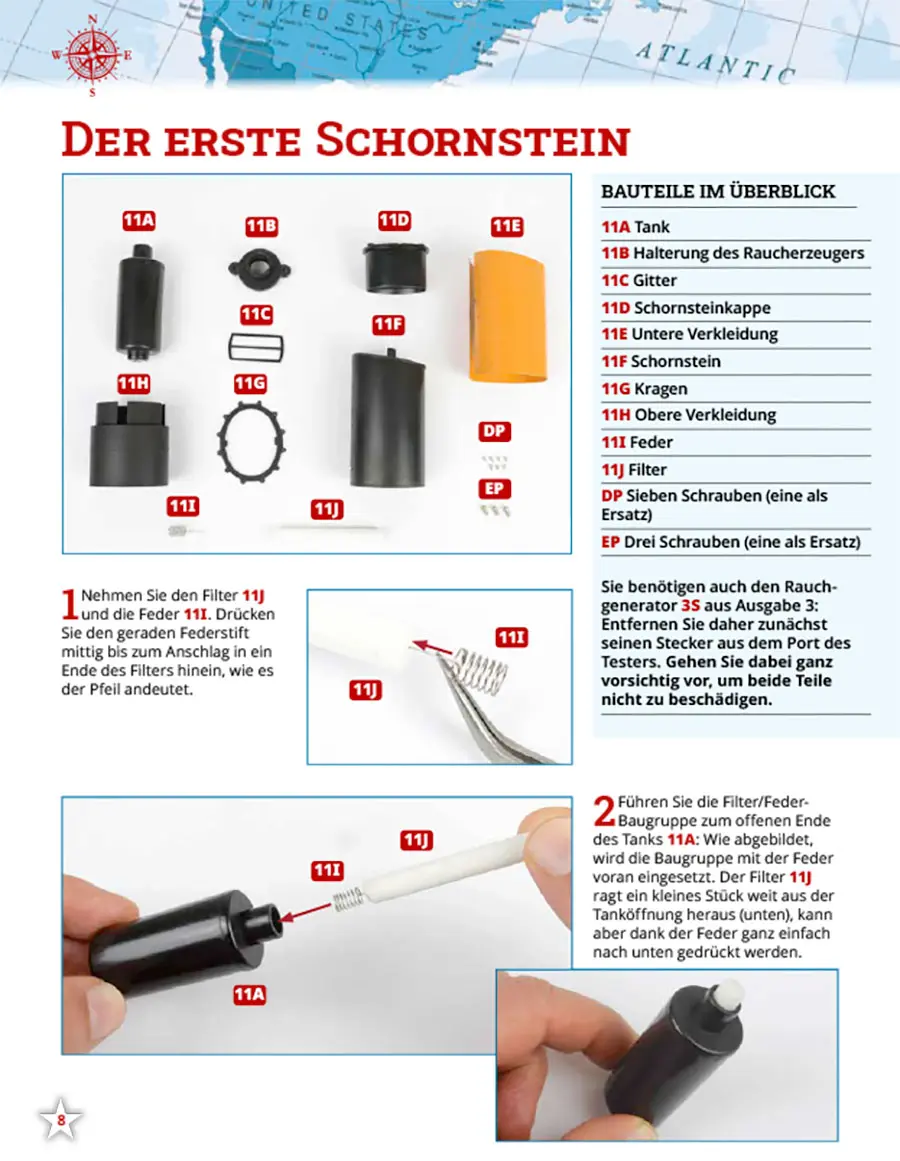 N
W E
S
UNITED STATES
ATLANTIC

DER ERSTE SCHORNSTEIN

11A
11B
11D
11E
11C
11F
11H
11G
DP
EP
11I
11J

BAUTEILE IM ÜBERBLICK

11A Tank
11B Halterung des Raucherzeugers
11C Gitter
11D Schornsteinkappe
11E Untere Verkleidung
11F Schornstein
11G Kragen
11H Obere Verkleidung
11I Feder
11J Filter
DP Sieben Schrauben (eine als Ersatz)
EP Drei Schrauben (eine als Ersatz)

Sie benötigen auch den Rauchgenerator 3S aus Ausgabe 3: Entfernen Sie daher zunächst seinen Stecker aus dem Port des Testers. Gehen Sie dabei ganz vorsichtig vor, um beide Teile nicht zu beschädigen.

1 Nehmen Sie den Filter 11J und die Feder 11I. Drücken Sie den geraden Federstift mittig bis zum Anschlag in ein Ende des Filters hinein, wie es der Pfeil andeutet.

11I
11J

11J
11I
11A

2 Führen Sie die Filter/Feder-Baugruppe zum offenen Ende des Tanks 11A: Wie abgebildet, wird die Baugruppe mit der Feder voran eingesetzt. Der Filter 11J ragt ein kleines Stück weit aus der Tanköffnung heraus (unten), kann aber dank der Feder ganz einfach nach unten gedrückt werden.

8