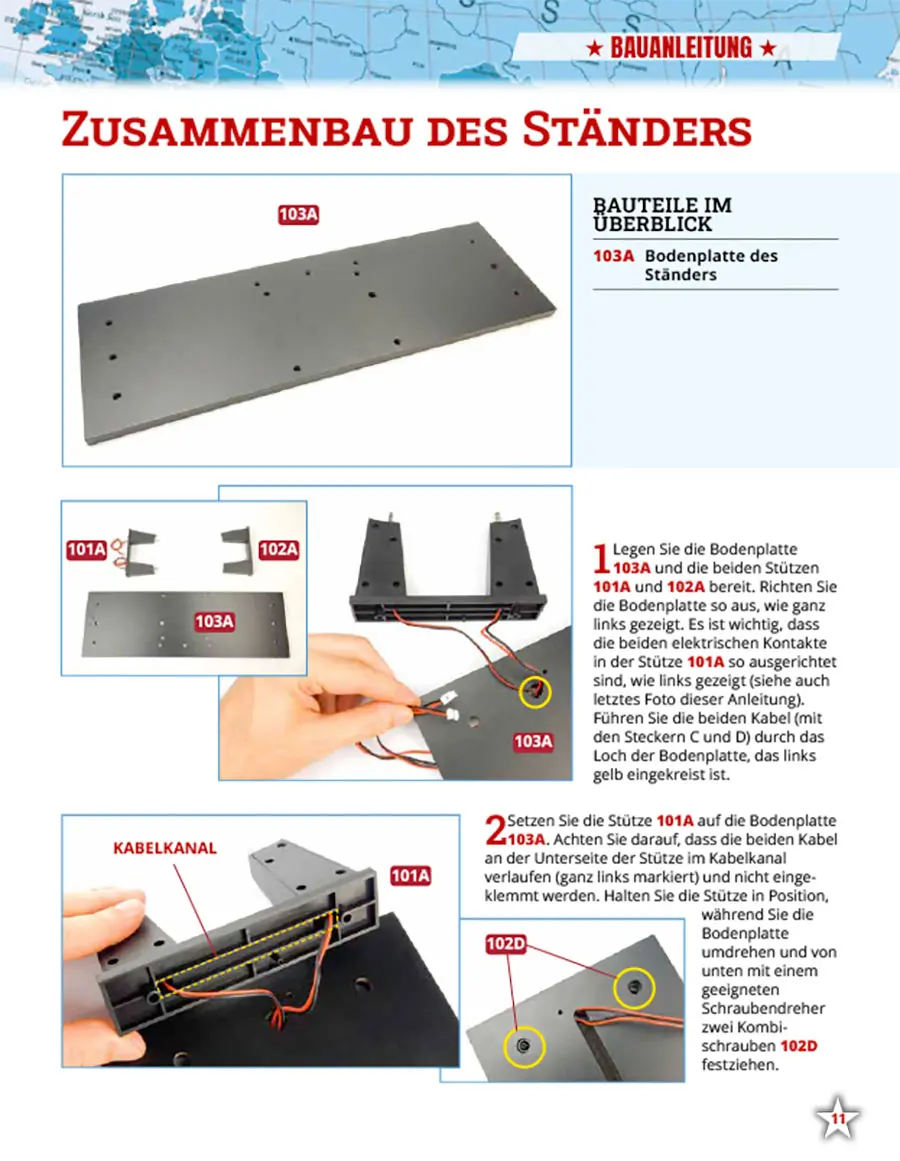 ★ BAUANLEITUNG ★

ZUSAMMENBAU DES STÄNDERS

103A

BAUTEILE IM ÜBERBLICK

103A Bodenplatte des Ständers

101A

102A

103A

103A

1 Legen Sie die Bodenplatte 103A und die beiden Stützen 101A und 102A bereit. Richten Sie die Bodenplatte so aus, wie ganz links gezeigt. Es ist wichtig, dass die beiden elektrischen Kontakte in der Stütze 101A so ausgerichtet sind, wie links gezeigt (siehe auch letztes Foto dieser Anleitung). Führen Sie die beiden Kabel (mit den Steckern C und D) durch das Loch der Bodenplatte, das links gelb eingekreist ist.

KABELKANAL

101A

102D

2 Setzen Sie die Stütze 101A auf die Bodenplatte 103A. Achten Sie darauf, dass die beiden Kabel an der Unterseite der Stütze im Kabelkanal verlaufen (ganz links markiert) und nicht eingeklemmt werden. Halten Sie die Stütze in Position, während Sie die Bodenplatte umdrehen und von unten mit einem geeigneten Schraubendreher zwei Kombischrauben 102D festziehen.

11