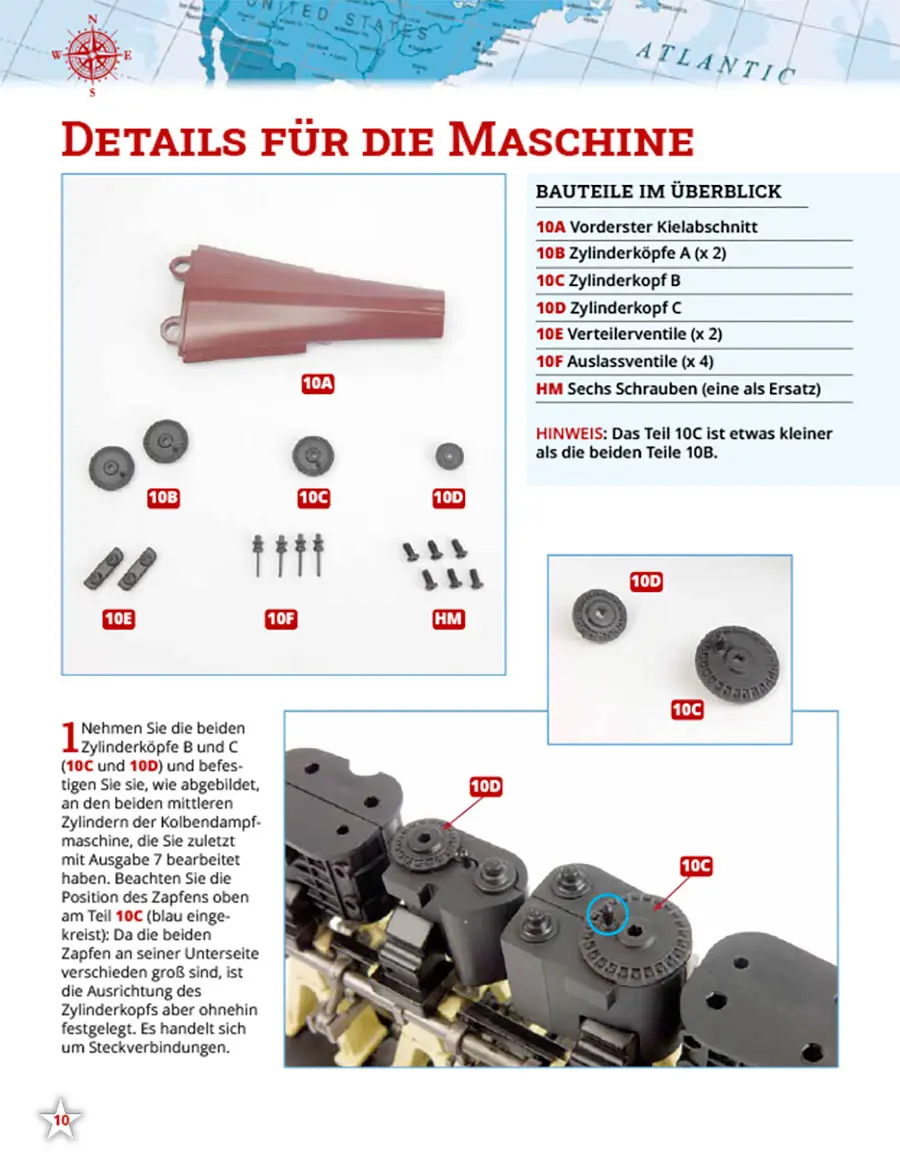 N
W E
S

UNITED STATES

ATLANTIC

DETAILS FÜR DIE MASCHINE

10A

10B

10C

10D

10E

10F

HM

BAUTEILE IM ÜBERBLICK

10A Vorderster Kielabschnitt
10B Zylinderköpfe A (x 2)
10C Zylinderkopf B
10D Zylinderkopf C
10E Verteilerventile (x 2)
10F Auslassventile (x 4)
HM Sechs Schrauben (eine als Ersatz)

HINWEIS: Das Teil 10C ist etwas kleiner als die beiden Teile 10B.

10D

10C

1 Nehmen Sie die beiden Zylinderköpfe B und C (10C und 10D) und befestigen Sie sie, wie abgebildet, an den beiden mittleren Zylindern der Kolbendampfmaschine, die Sie zuletzt mit Ausgabe 7 bearbeitet haben. Beachten Sie die Position des Zapfens oben am Teil 10C (blau eingekreist): Da die beiden Zapfen an seiner Unterseite verschieden groß sind, ist die Ausrichtung des Zylinderkopfs aber ohnehin festgelegt. Es handelt sich um Steckverbindungen.

10D

10C

10