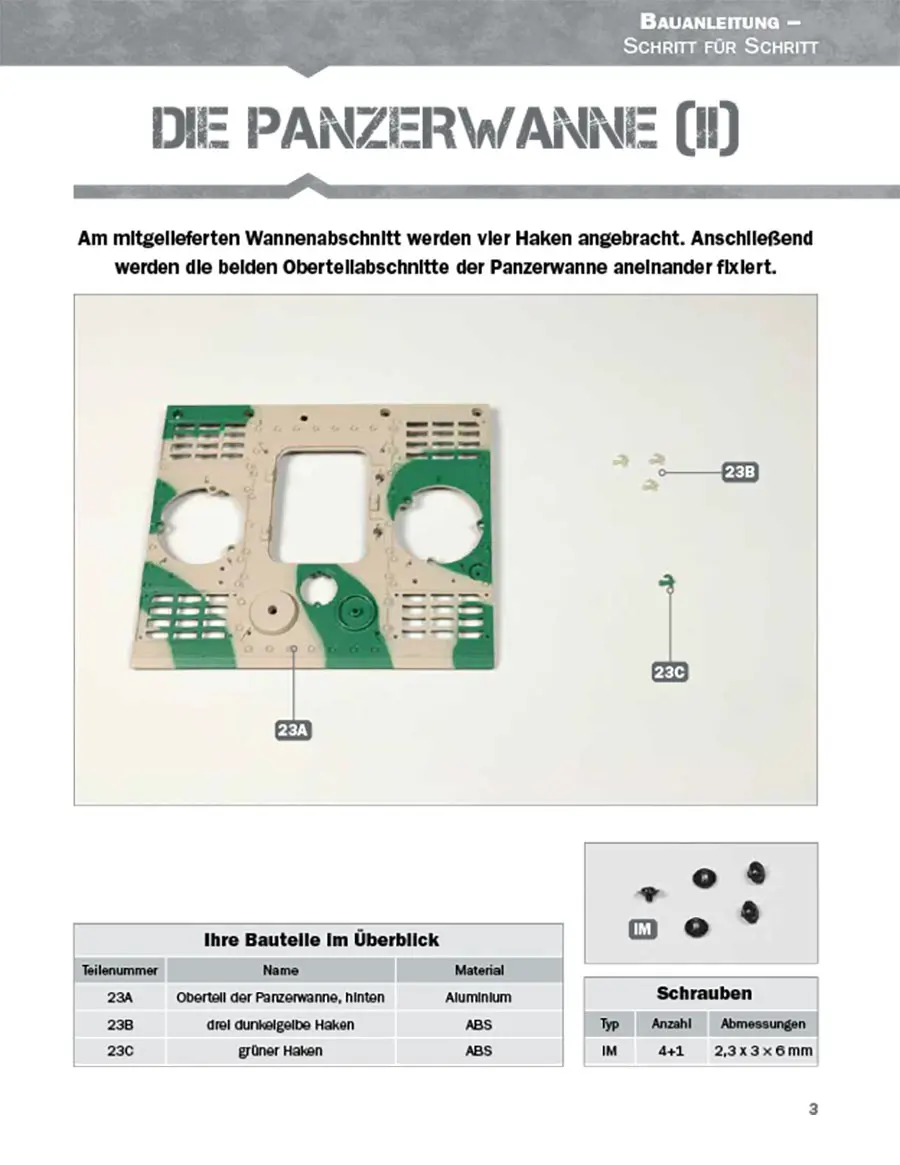 BAUANLEITUNG – SCHRITT FÜR SCHRITT

DIE PANZERWANNE (II)

Am mitgelieferten Wannenabschnitt werden vier Haken angebracht. Anschließend werden die beiden Oberteilabschnitte der Panzerwanne aneinander fixiert.

23B

23C

23A

IM

Ihre Bauteile im Überblick

| Teilenummer | Name | Material |
|---|---|---|
| 23A | Oberteil der Panzerwanne, hinten | Aluminium |
| 23B | drei dunkelgelbe Haken | ABS |
| 23C | grüner Haken | ABS |

Schrauben

| Typ | Anzahl | Abmessungen |
|---|---|---|
| IM | 4+1 | 2,3 x 3 x 6 mm |

3