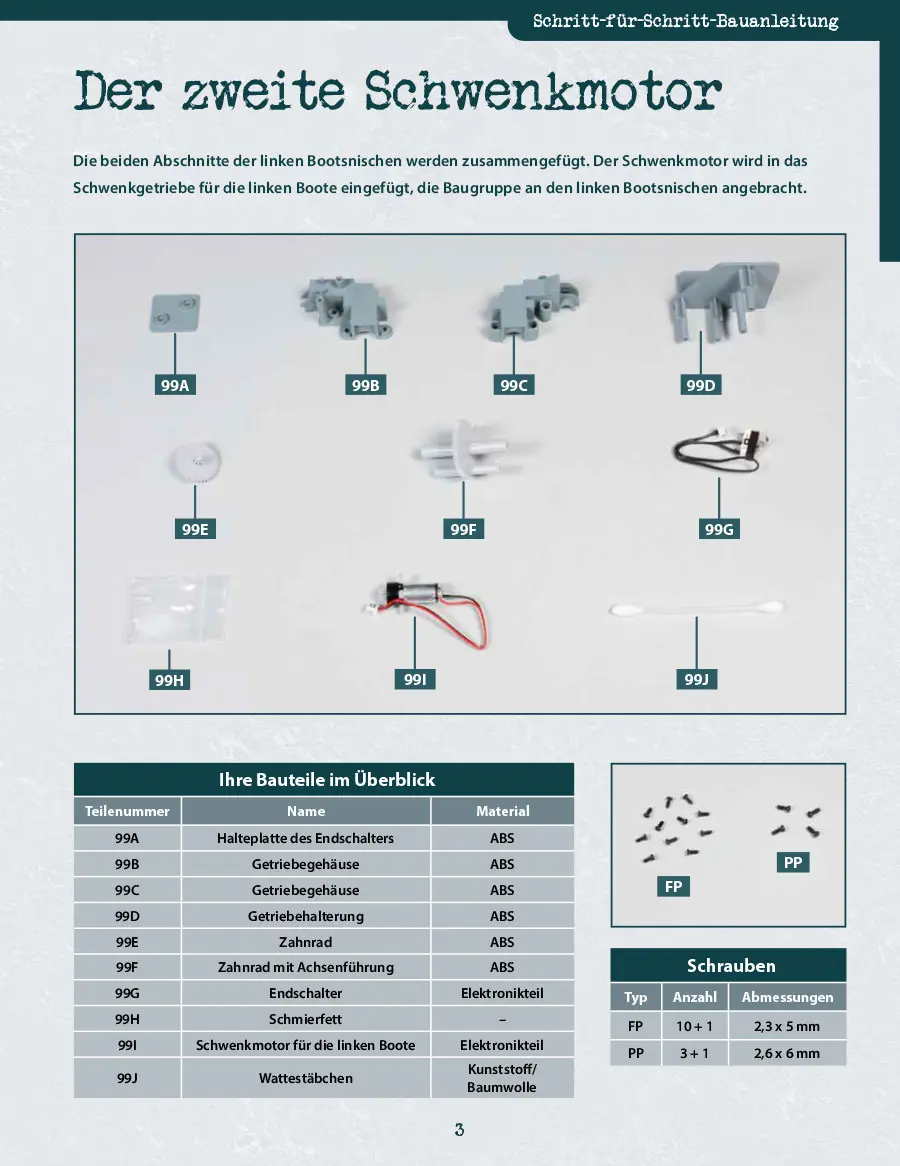 Schritt-für-Schritt-Bauanleitung

Der zweite Schwenkmotor

Die beiden Abschnitte der linken Bootsnischen werden zusammengefügt. Der Schwenkmotor wird in das Schwenkgetriebe für die linken Boote eingefügt, die Baugruppe an den linken Bootsnischen angebracht.

99A
99B
99C
99D
99E
99F
99G
99H
99I
99J

Ihre Bauteile im Überblick

| Teilenummer | Name | Material |
|---|---|---|
| 99A | Halteplatte des Endschalters | ABS |
| 99B | Getriebegehäuse | ABS |
| 99C | Getriebegehäuse | ABS |
| 99D | Getriebehalterung | ABS |
| 99E | Zahnrad | ABS |
| 99F | Zahnrad mit Achsenführung | ABS |
| 99G | Endschalter | Elektronikteil |
| 99H | Schmierfett | – |
| 99I | Schwenkmotor für die linken Boote | Elektronikteil |
| 99J | Wattestäbchen | Kunststoff/ Baumwolle |

FP
PP

Schrauben

| Typ | Anzahl | Abmessungen |
|---|---|---|
| FP | 10 + 1 | 2,3 x 5 mm |
| PP | 3 + 1 | 2,6 x 6 mm |

3