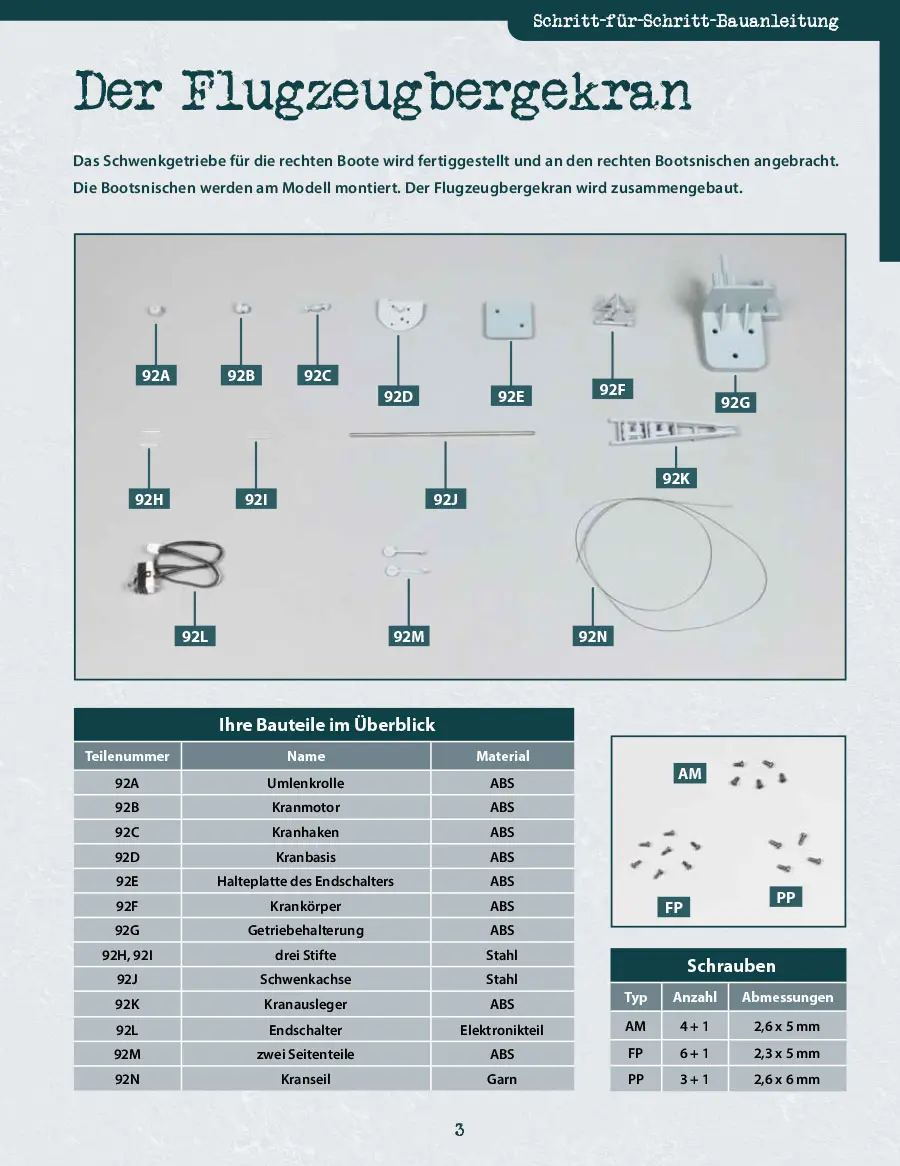 Schritt-für-Schritt-Bauanleitung

Der Flugzeugbergekran

Das Schwenkgetriebe für die rechten Boote wird fertiggestellt und an den rechten Bootsnischen angebracht. Die Bootsnischen werden am Modell montiert. Der Flugzeugbergekran wird zusammengebaut.

92A
92B
92C
92D
92E
92F
92G
92H
92I
92J
92K
92L
92M
92N

Ihre Bauteile im Überblick

| Teilenummer | Name | Material |
|---|---|---|
| 92A | Umlenkrolle | ABS |
| 92B | Kranmotor | ABS |
| 92C | Kranhaken | ABS |
| 92D | Kranbasis | ABS |
| 92E | Halteplatte des Endschalters | ABS |
| 92F | Krankörper | ABS |
| 92G | Getriebehalterung | ABS |
| 92H, 92I | drei Stifte | Stahl |
| 92J | Schwenkachse | Stahl |
| 92K | Kranausleger | ABS |
| 92L | Endschalter | Elektronikteil |
| 92M | zwei Seitenteile | ABS |
| 92N | Kranseil | Garn |

AM
FP
PP

Schrauben

| Typ | Anzahl | Abmessungen |
|---|---|---|
| AM | 4 + 1 | 2,6 x 5 mm |
| FP | 6 + 1 | 2,3 x 5 mm |
| PP | 3 + 1 | 2,6 x 6 mm |

3