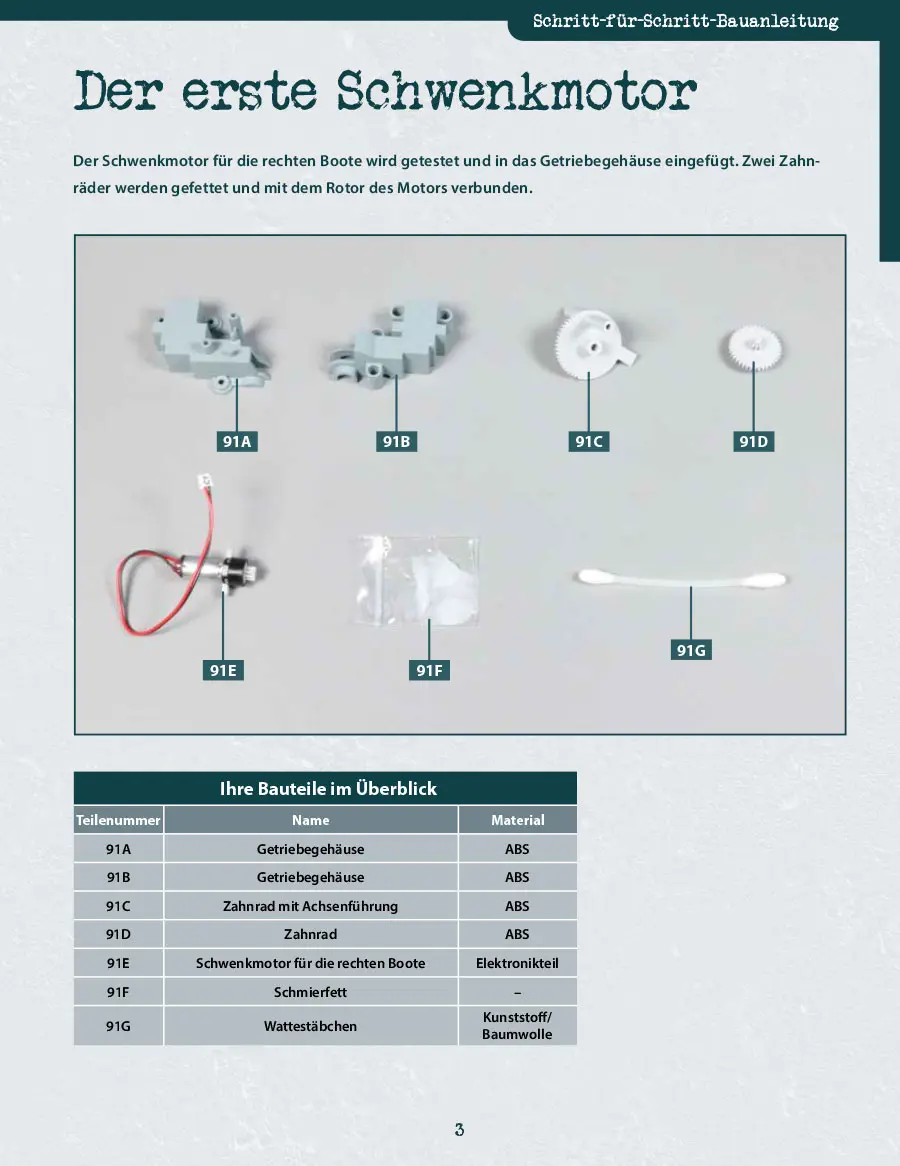 Schritt-für-Schritt-Bauanleitung

Der erste Schwenkmotor

Der Schwenkmotor für die rechten Boote wird getestet und in das Getriebegehäuse eingefügt. Zwei Zahnräder werden gefettet und mit dem Rotor des Motors verbunden.

91A
91B
91C
91D
91E
91F
91G

Ihre Bauteile im Überblick

| Teilenummer | Name | Material |
|---|---|---|
| 91A | Getriebegehäuse | ABS |
| 91B | Getriebegehäuse | ABS |
| 91C | Zahnrad mit Achsenführung | ABS |
| 91D | Zahnrad | ABS |
| 91E | Schwenkmotor für die rechten Boote | Elektronikteil |
| 91F | Schmierfett | – |
| 91G | Wattestäbchen | Kunststoff/ Baumwolle |

3