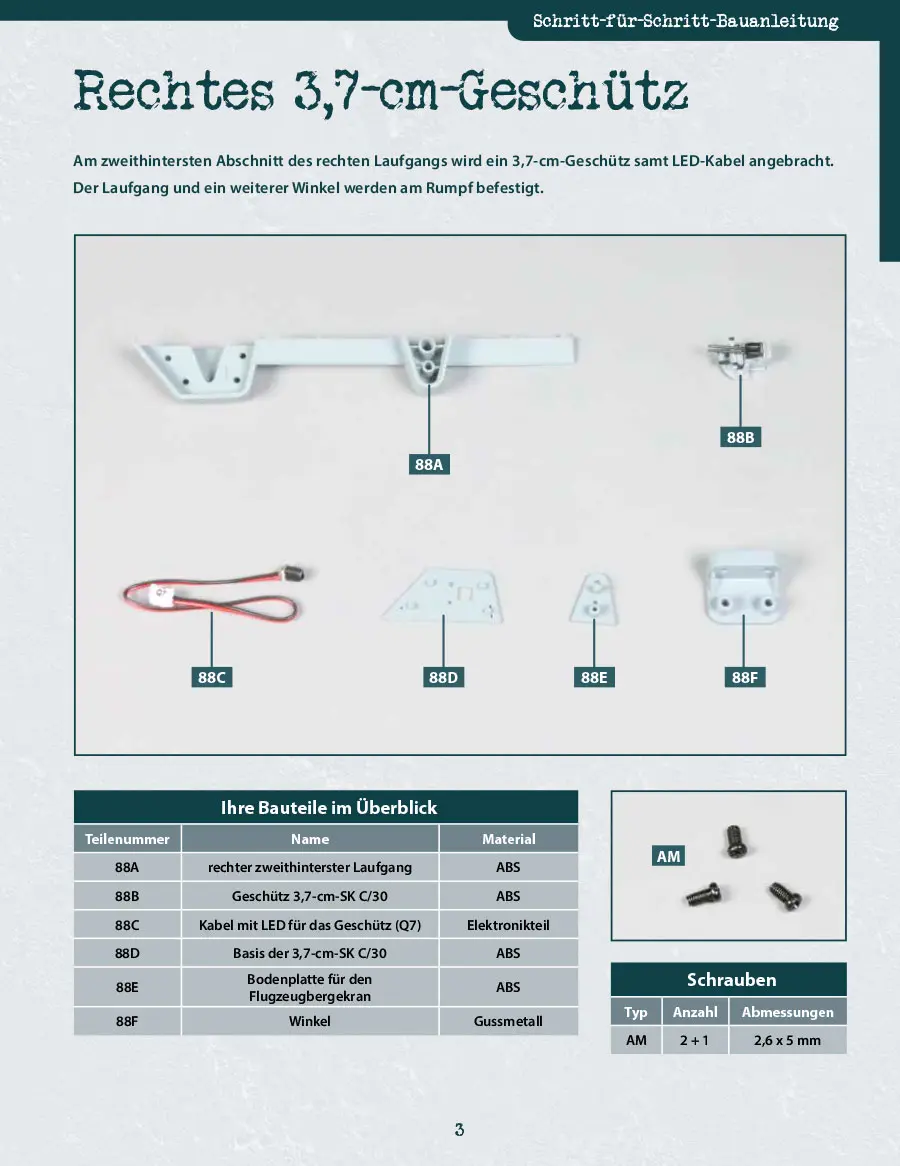 Schritt-für-Schritt-Bauanleitung

Rechtes 3,7-cm-Geschütz

Am zweithintersten Abschnitt des rechten Laufgangs wird ein 3,7-cm-Geschütz samt LED-Kabel angebracht. Der Laufgang und ein weiterer Winkel werden am Rumpf befestigt.

88A

88B

88C

88D

88E

88F

Ihre Bauteile im Überblick

| Teilenummer | Name | Material |
|---|---|---|
| 88A | rechter zweithinterster Laufgang | ABS |
| 88B | Geschütz 3,7-cm-SK C/30 | ABS |
| 88C | Kabel mit LED für das Geschütz (Q7) | Elektronikteil |
| 88D | Basis der 3,7-cm-SK C/30 | ABS |
| 88E | Bodenplatte für den Flugzeugbergekran | ABS |
| 88F | Winkel | Gussmetall |

AM

Schrauben

| Typ | Anzahl | Abmessungen |
|---|---|---|
| AM | 2 + 1 | 2,6 x 5 mm |

3