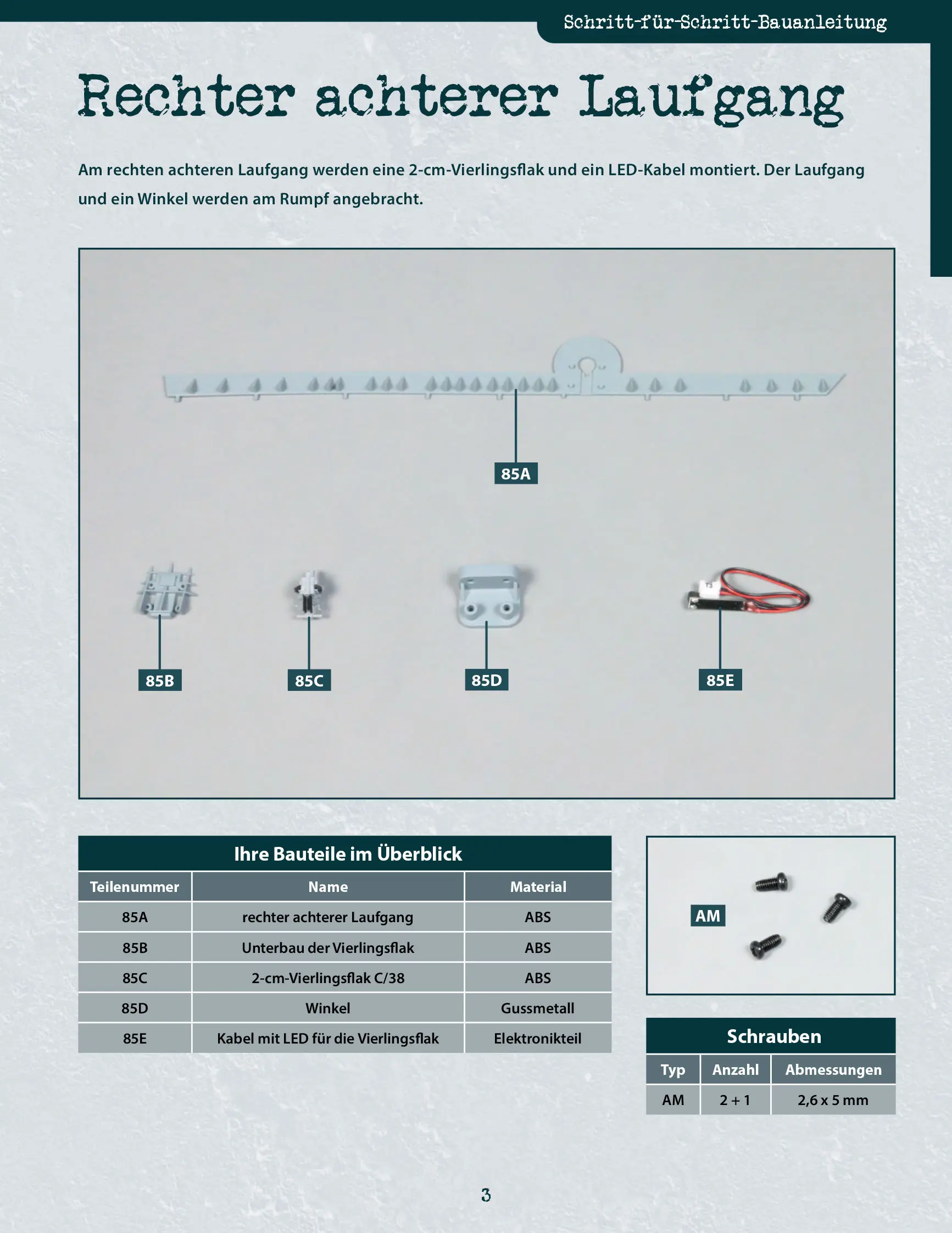 Schritt-für-Schritt-Bauanleitung

Rechter achterer Laufgang

Am rechten achteren Laufgang werden eine 2-cm-Vierlingsflak und ein LED-Kabel montiert. Der Laufgang und ein Winkel werden am Rumpf angebracht.

85A

85B

85C

85D

85E

Ihre Bauteile im Überblick

| Teilenummer | Name | Material |
|---|---|---|
| 85A | rechter achterer Laufgang | ABS |
| 85B | Unterbau der Vierlingsflak | ABS |
| 85C | 2-cm-Vierlingsflak C/38 | ABS |
| 85D | Winkel | Gussmetall |
| 85E | Kabel mit LED für die Vierlingsflak | Elektronikteil |

AM

Schrauben

| Typ | Anzahl | Abmessungen |
|---|---|---|
| AM | 2 + 1 | 2,6 x 5 mm |

3