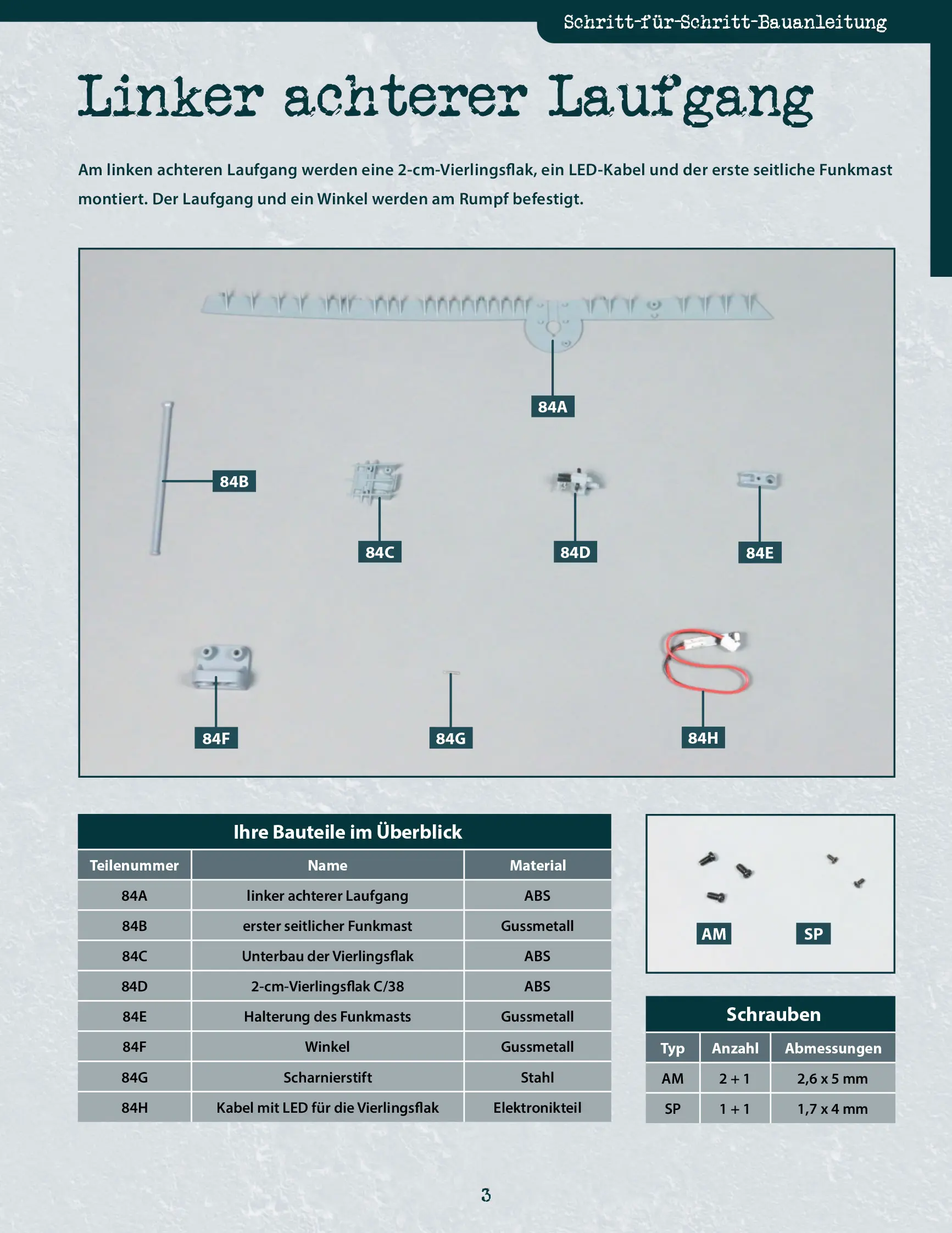 Schritt-für-Schritt-Bauanleitung

Linker achterer Laufgang

Am linken achteren Laufgang werden eine 2-cm-Vierlingsflak, ein LED-Kabel und der erste seitliche Funkmast montiert. Der Laufgang und ein Winkel werden am Rumpf befestigt.

84A
84B
84C
84D
84E
84F
84G
84H

Ihre Bauteile im Überblick

| Teilenummer | Name | Material |
|---|---|---|
| 84A | linker achterer Laufgang | ABS |
| 84B | erster seitlicher Funkmast | Gussmetall |
| 84C | Unterbau der Vierlingsflak | ABS |
| 84D | 2-cm-Vierlingsflak C/38 | ABS |
| 84E | Halterung des Funkmasts | Gussmetall |
| 84F | Winkel | Gussmetall |
| 84G | Scharnierstift | Stahl |
| 84H | Kabel mit LED für die Vierlingsflak | Elektronikteil |

AM
SP

Schrauben

| Typ | Anzahl | Abmessungen |
|---|---|---|
| AM | 2 + 1 | 2,6 x 5 mm |
| SP | 1 + 1 | 1,7 x 4 mm |

3