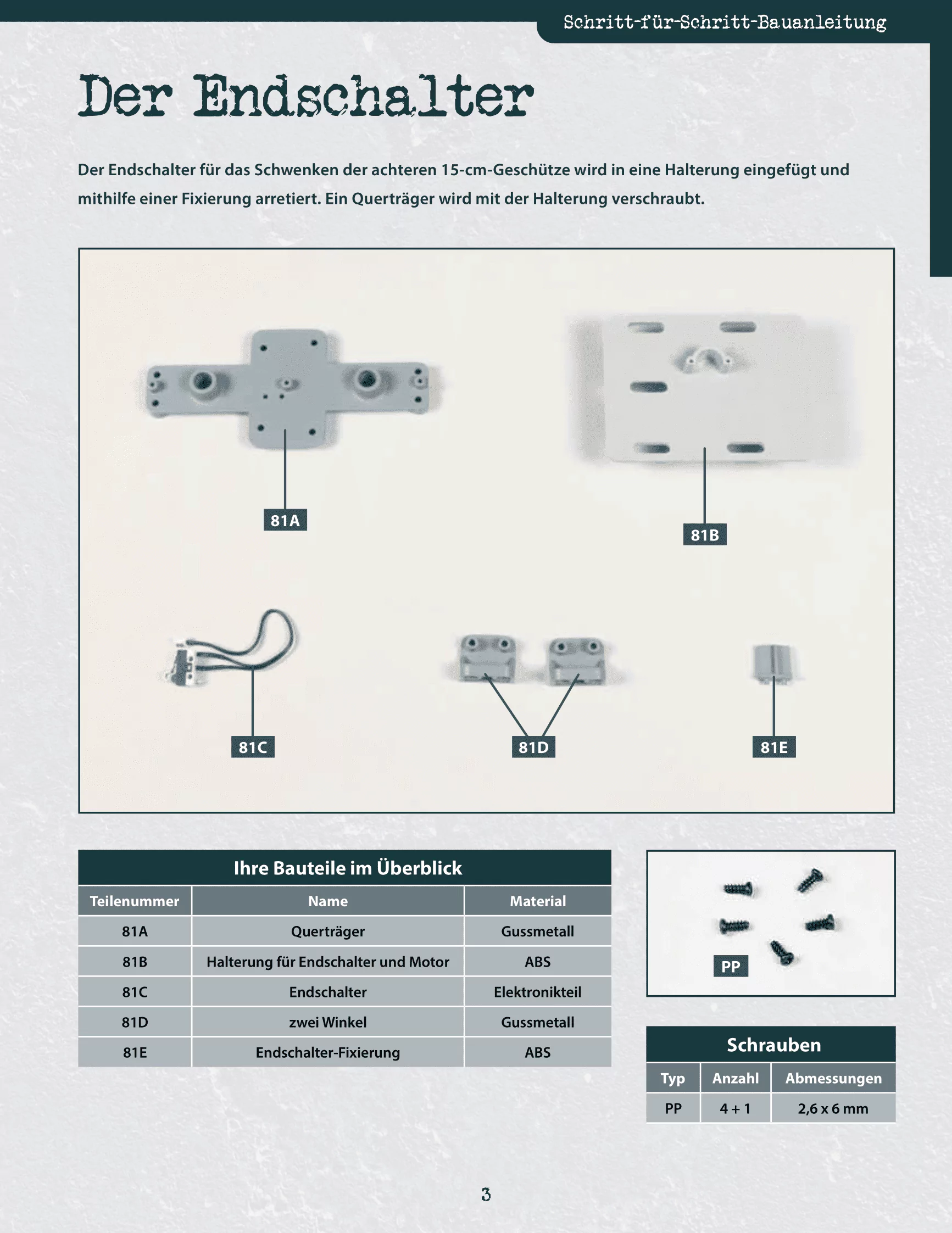 Schritt-für-Schritt-Bauanleitung

Der Endschalter

Der Endschalter für das Schwenken der achteren 15-cm-Geschütze wird in eine Halterung eingefügt und mithilfe einer Fixierung arretiert. Ein Querträger wird mit der Halterung verschraubt.

81A

81B

81C

81D

81E

Ihre Bauteile im Überblick

| Teilenummer | Name | Material |
|---|---|---|
| 81A | Querträger | Gussmetall |
| 81B | Halterung für Endschalter und Motor | ABS |
| 81C | Endschalter | Elektronikteil |
| 81D | zwei Winkel | Gussmetall |
| 81E | Endschalter-Fixierung | ABS |

PP

Schrauben

| Typ | Anzahl | Abmessungen |
|---|---|---|
| PP | 4 + 1 | 2,6 x 6 mm |

3