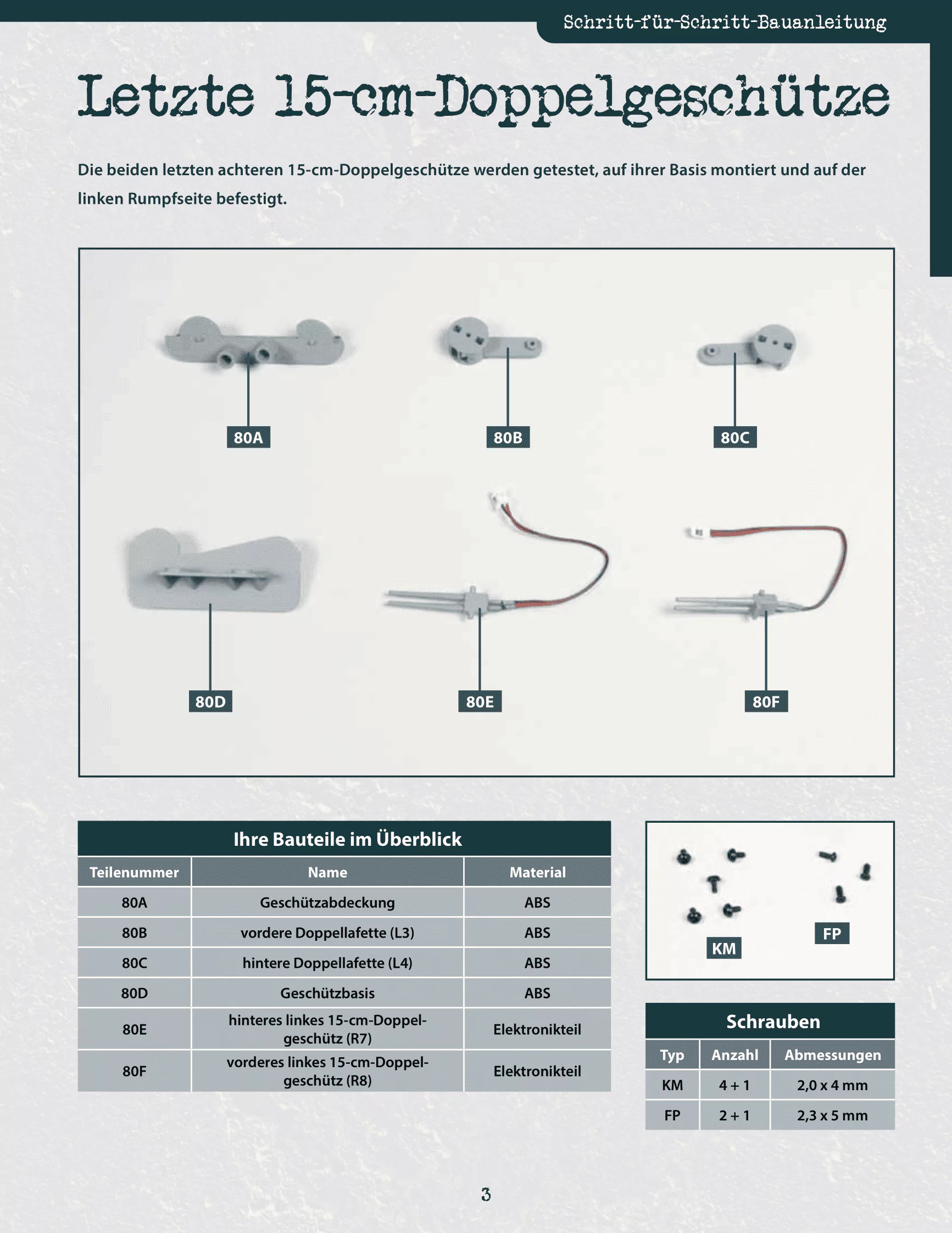 Schritt-für-Schritt-Bauanleitung

Letzte 15-cm-Doppelgeschütze

Die beiden letzten achteren 15-cm-Doppelgeschütze werden getestet, auf ihrer Basis montiert und auf der linken Rumpfseite befestigt.

80A 80B 80C

80D 80E 80F

Ihre Bauteile im Überblick

| Teilenummer | Name | Material |
|---|---|---|
| 80A | Geschützabdeckung | ABS |
| 80B | vordere Doppellafette (L3) | ABS |
| 80C | hintere Doppellafette (L4) | ABS |
| 80D | Geschützbasis | ABS |
| 80E | hinteres linkes 15-cm-Doppelgeschütz (R7) | Elektronikteil |
| 80F | vorderes linkes 15-cm-Doppelgeschütz (R8) | Elektronikteil |

KM FP

Schrauben

| Typ | Anzahl | Abmessungen |
|---|---|---|
| KM | 4 + 1 | 2,0 x 4 mm |
| FP | 2 + 1 | 2,3 x 5 mm |

3