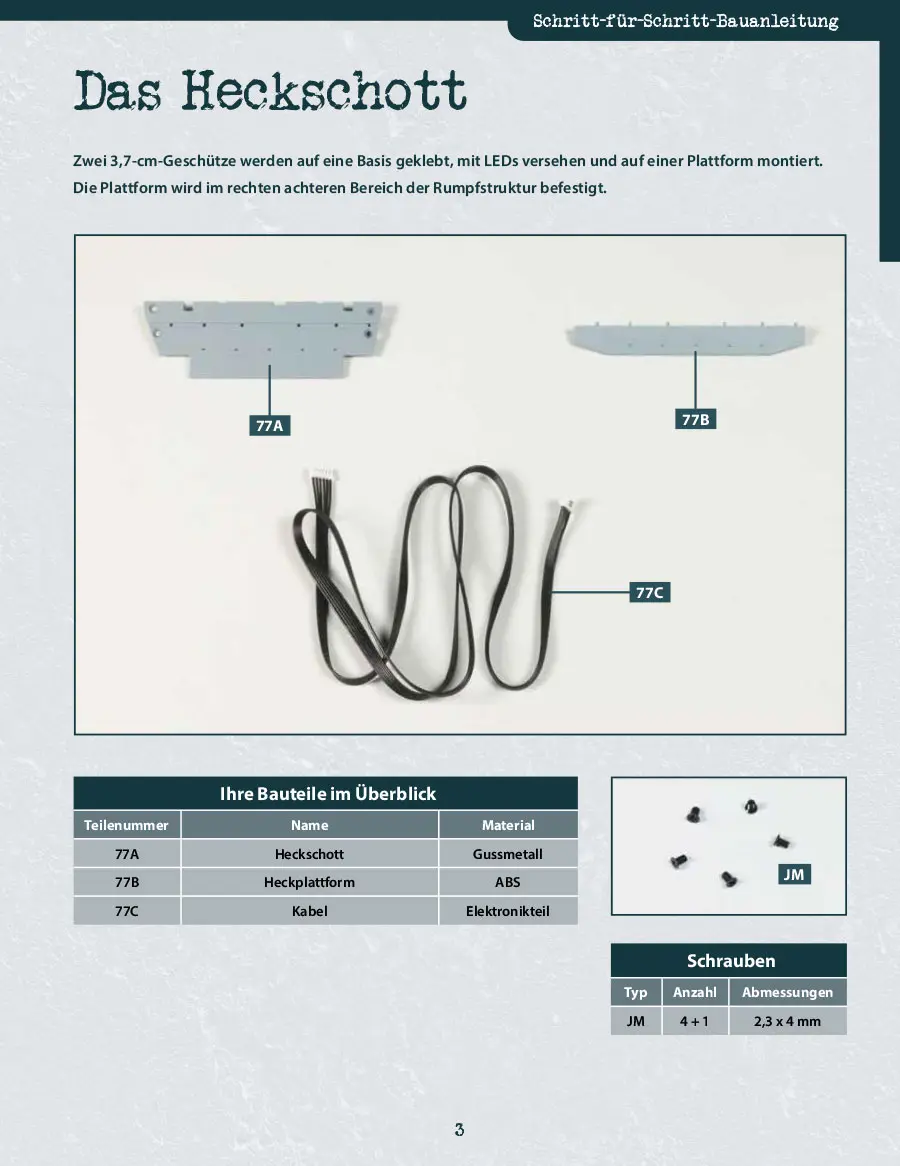 Schritt-für-Schritt-Bauanleitung

Das Heckschott

Zwei 3,7-cm-Geschütze werden auf eine Basis geklebt, mit LEDs versehen und auf einer Plattform montiert. Die Plattform wird im rechten achteren Bereich der Rumpfstruktur befestigt.

77A

77B

77C

Ihre Bauteile im Überblick

| Teilenummer | Name | Material |
|---|---|---|
| 77A | Heckschott | Gussmetall |
| 77B | Heckplattform | ABS |
| 77C | Kabel | Elektronikteil |

JM

Schrauben

| Typ | Anzahl | Abmessungen |
|---|---|---|
| JM | 4 + 1 | 2,3 x 4 mm |

3