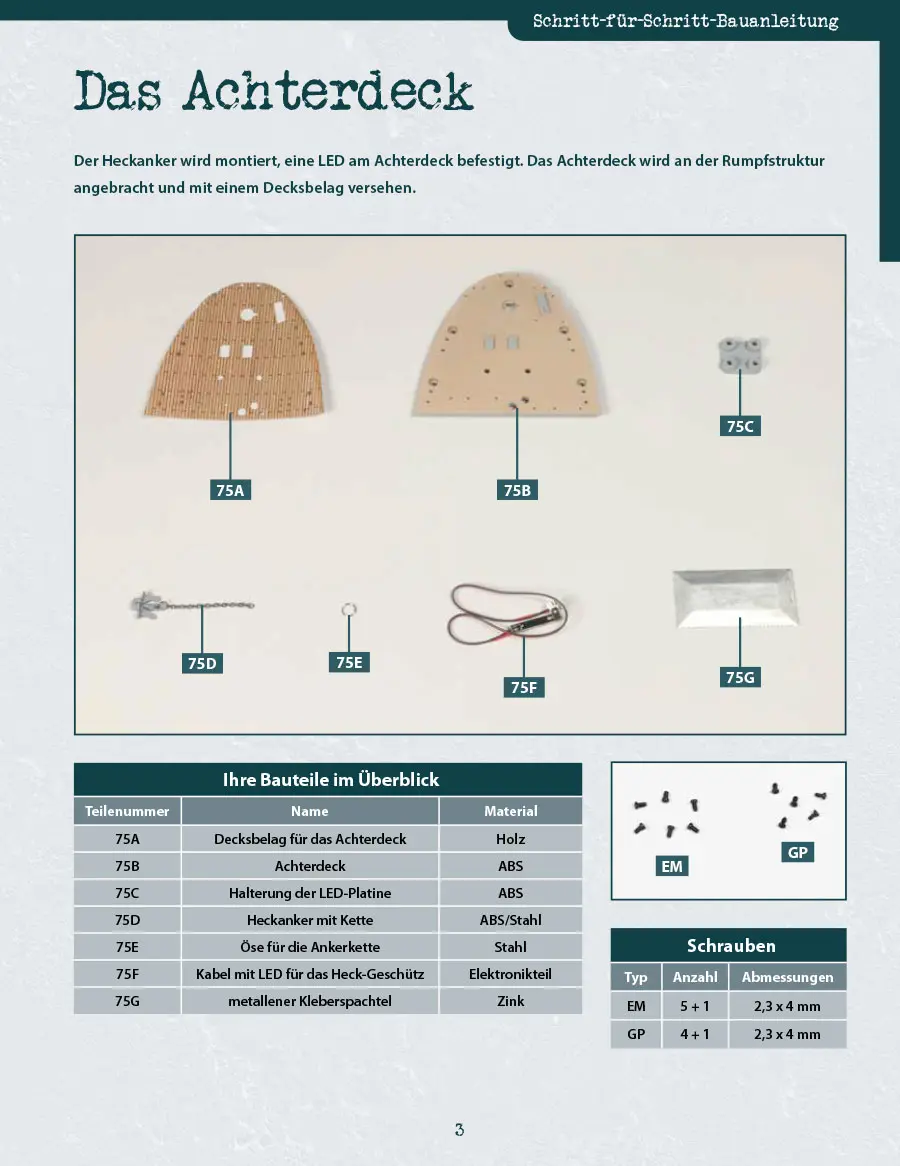 Schritt-für-Schritt-Bauanleitung

Das Achterdeck

Der Heckanker wird montiert, eine LED am Achterdeck befestigt. Das Achterdeck wird an der Rumpfstruktur angebracht und mit einem Decksbelag versehen.

75A
75B
75C
75D
75E
75F
75G

Ihre Bauteile im Überblick

| Teilenummer | Name | Material |
|---|---|---|
| 75A | Decksbelag für das Achterdeck | Holz |
| 75B | Achterdeck | ABS |
| 75C | Halterung der LED-Platine | ABS |
| 75D | Heckanker mit Kette | ABS/Stahl |
| 75E | Öse für die Ankerkette | Stahl |
| 75F | Kabel mit LED für das Heck-Geschütz | Elektronikteil |
| 75G | metallener Kleberspachtel | Zink |

EM
GP

Schrauben

| Typ | Anzahl | Abmessungen |
|---|---|---|
| EM | 5 + 1 | 2,3 x 4 mm |
| GP | 4 + 1 | 2,3 x 4 mm |

3