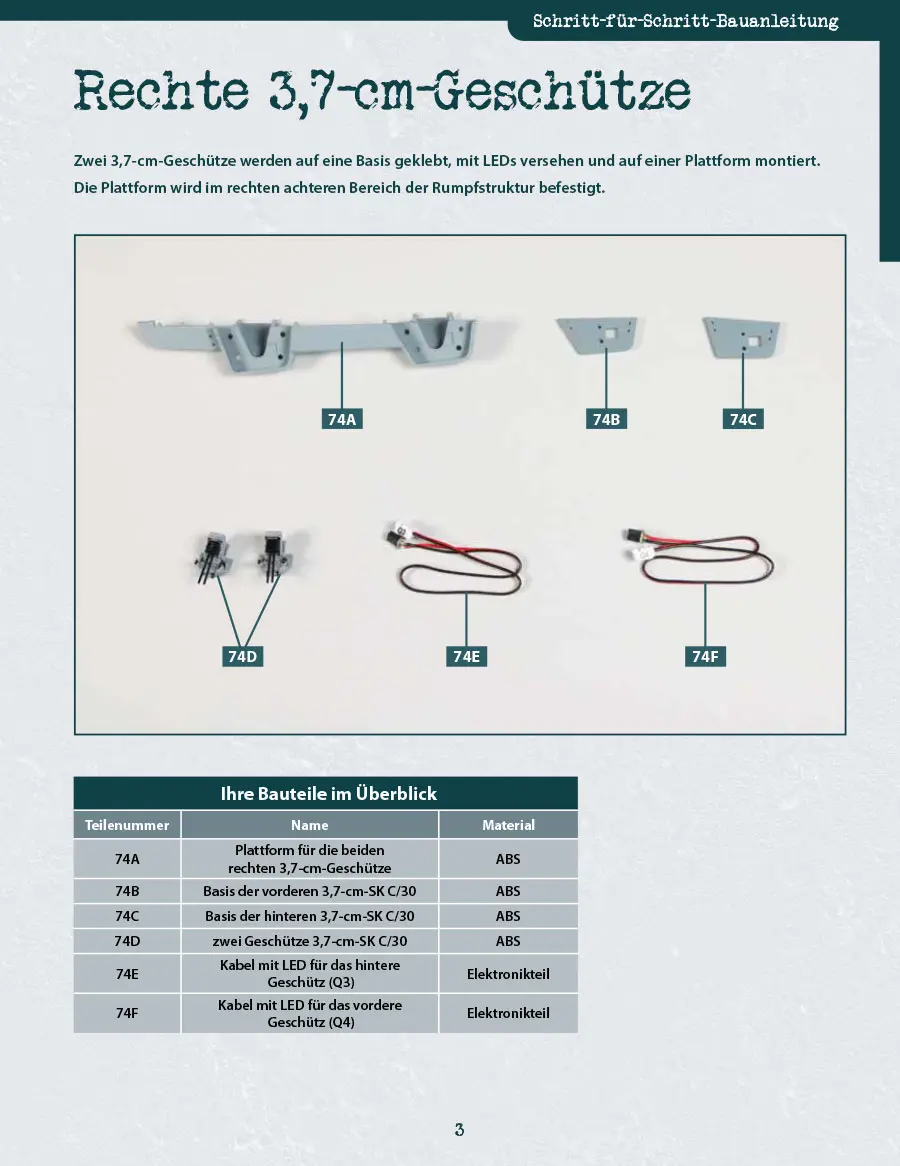 Schritt-für-Schritt-Bauanleitung

Rechte 3,7-cm-Geschütze

Zwei 3,7-cm-Geschütze werden auf eine Basis geklebt, mit LEDs versehen und auf einer Plattform montiert. Die Plattform wird im rechten achteren Bereich der Rumpfstruktur befestigt.

74A
74B
74C
74D
74E
74F

Ihre Bauteile im Überblick

| Teilenummer | Name | Material |
|---|---|---|
| 74A | Plattform für die beiden rechten 3,7-cm-Geschütze | ABS |
| 74B | Basis der vorderen 3,7-cm-SK C/30 | ABS |
| 74C | Basis der hinteren 3,7-cm-SK C/30 | ABS |
| 74D | zwei Geschütze 3,7-cm-SK C/30 | ABS |
| 74E | Kabel mit LED für das hintere Geschütz (Q3) | Elektronikteil |
| 74F | Kabel mit LED für das vordere Geschütz (Q4) | Elektronikteil |

3