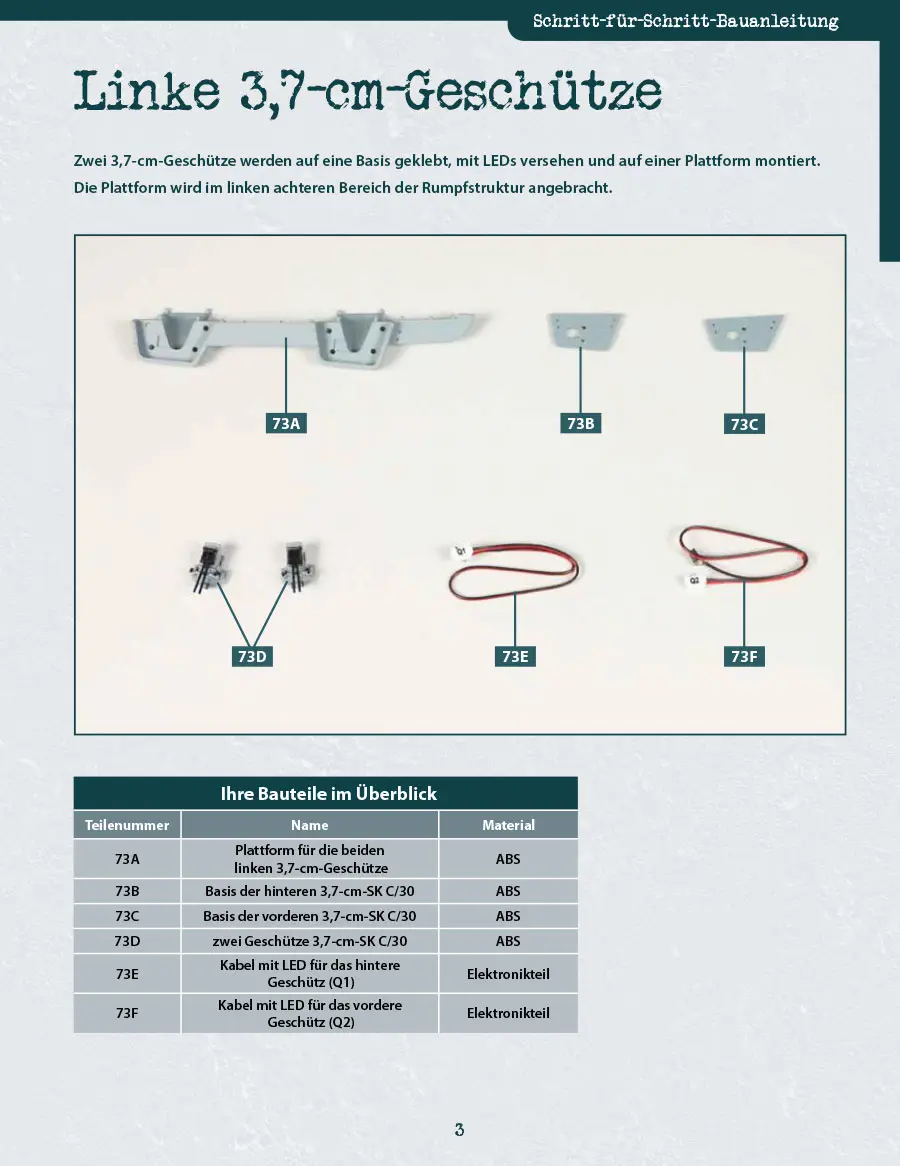 Schritt-für-Schritt-Bauanleitung

Linke 3,7-cm-Geschütze

Zwei 3,7-cm-Geschütze werden auf eine Basis geklebt, mit LEDs versehen und auf einer Plattform montiert. Die Plattform wird im linken achteren Bereich der Rumpfstruktur angebracht.

73A

73B

73C

Q1

Q2

73D

73E

73F

Ihre Bauteile im Überblick

| Teilenummer | Name | Material |
|---|---|---|
| 73A | Plattform für die beiden linken 3,7-cm-Geschütze | ABS |
| 73B | Basis der hinteren 3,7-cm-SK C/30 | ABS |
| 73C | Basis der vorderen 3,7-cm-SK C/30 | ABS |
| 73D | zwei Geschütze 3,7-cm-SK C/30 | ABS |
| 73E | Kabel mit LED für das hintere Geschütz (Q1) | Elektronikteil |
| 73F | Kabel mit LED für das vordere Geschütz (Q2) | Elektronikteil |

3