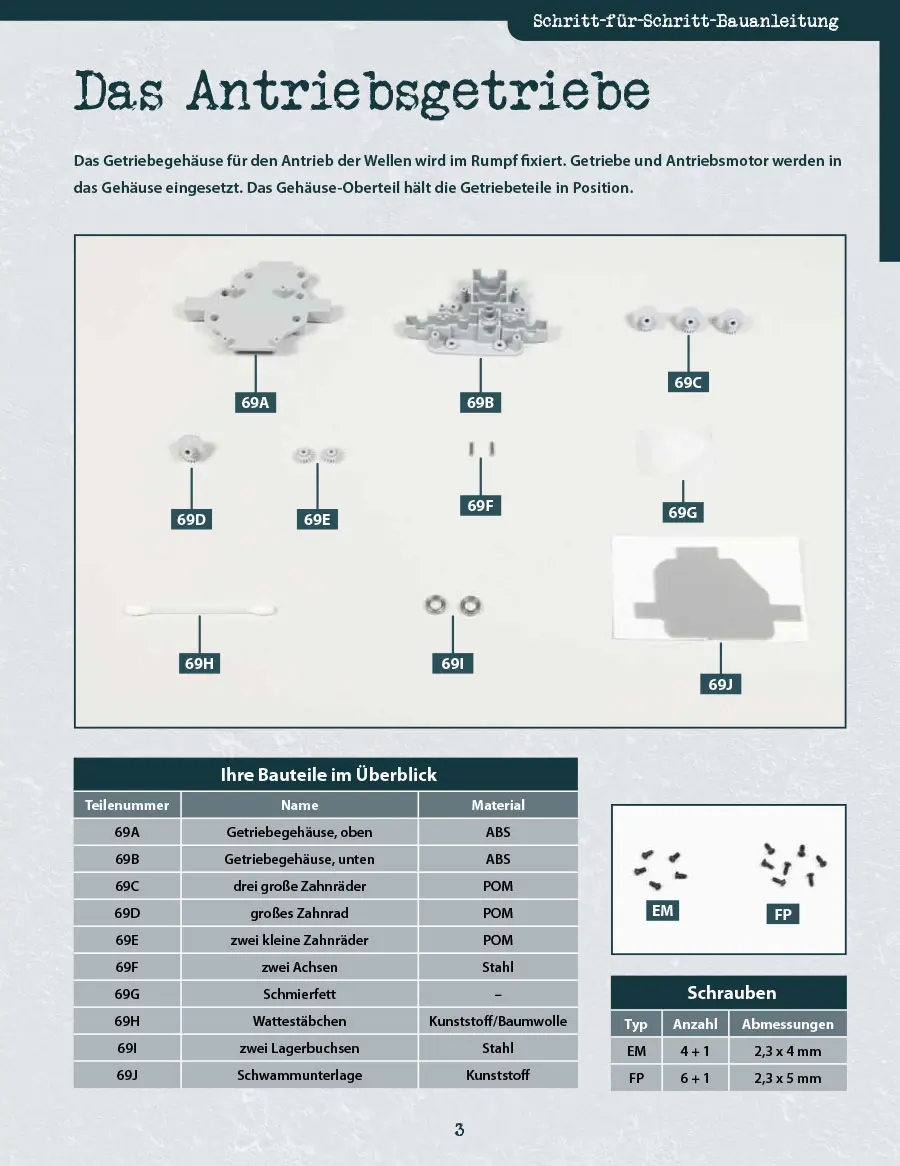 Schritt-für-Schritt-Bauanleitung

Das Antriebsgetriebe

Das Getriebegehäuse für den Antrieb der Wellen wird im Rumpf fixiert. Getriebe und Antriebsmotor werden in das Gehäuse eingesetzt. Das Gehäuse-Oberteil hält die Getriebeteile in Position.

69A

69B

69C

69D

69E

69F

69G

69H

69I

69J

Ihre Bauteile im Überblick

| Teilenummer | Name | Material |
|---|---|---|
| 69A | Getriebegehäuse, oben | ABS |
| 69B | Getriebegehäuse, unten | ABS |
| 69C | drei große Zahnräder | POM |
| 69D | großes Zahnrad | POM |
| 69E | zwei kleine Zahnräder | POM |
| 69F | zwei Achsen | Stahl |
| 69G | Schmierfett | – |
| 69H | Wattestäbchen | Kunststoff/Baumwolle |
| 69I | zwei Lagerbuchsen | Stahl |
| 69J | Schwammunterlage | Kunststoff |

EM

FP

Schrauben

| Typ | Anzahl | Abmessungen |
|---|---|---|
| EM | 4 + 1 | 2,3 x 4 mm |
| FP | 6 + 1 | 2,3 x 5 mm |

3