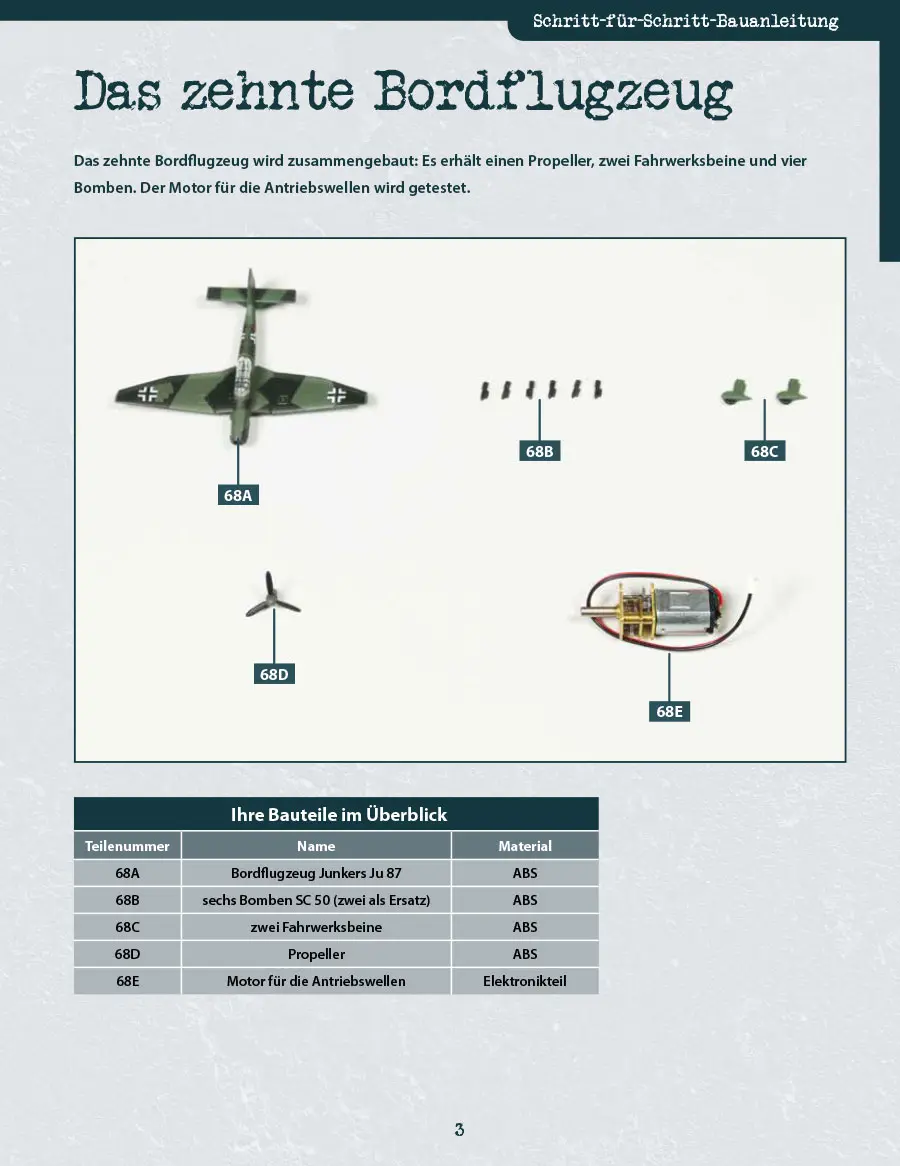 Schritt-für-Schritt-Bauanleitung

Das zehnte Bordflugzeug

Das zehnte Bordflugzeug wird zusammengebaut: Es erhält einen Propeller, zwei Fahrwerksbeine und vier Bomben. Der Motor für die Antriebswellen wird getestet.

68A

68B

68C

68D

68E

Ihre Bauteile im Überblick

| Teilenummer | Name | Material |
|---|---|---|
| 68A | Bordflugzeug Junkers Ju 87 | ABS |
| 68B | sechs Bomben SC 50 (zwei als Ersatz) | ABS |
| 68C | zwei Fahrwerksbeine | ABS |
| 68D | Propeller | ABS |
| 68E | Motor für die Antriebswellen | Elektronikteil |

3