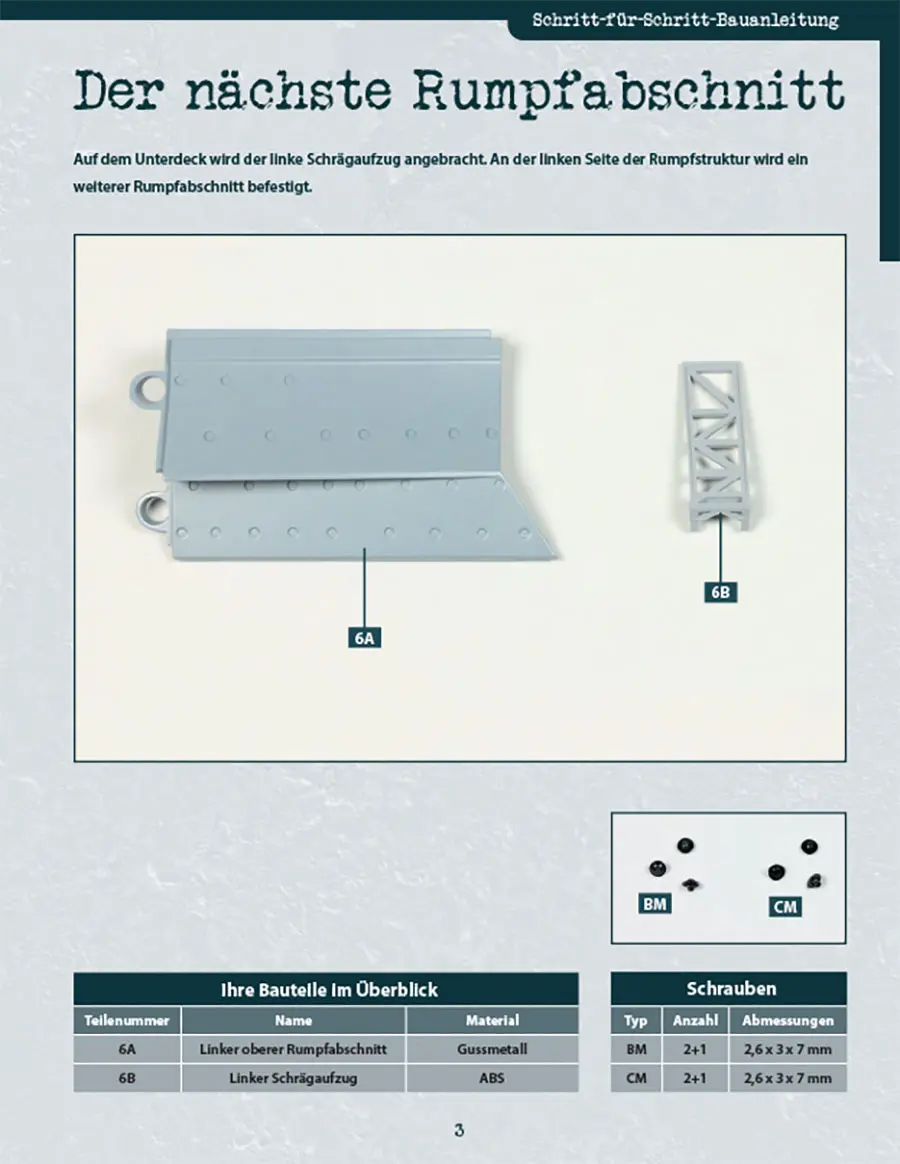 Schritt-für-Schritt-Bauanleitung

Der nächste Rumpfabschnitt

Auf dem Unterdeck wird der linke Schrägaufzug angebracht. An der linken Seite der Rumpfstruktur wird ein weiterer Rumpfabschnitt befestigt.

6A

6B

BM

CM

Ihre Bauteile im Überblick

| Teilenummer | Name | Material |
|---|---|---|
| 6A | Linker oberer Rumpfabschnitt | Gussmetall |
| 6B | Linker Schrägaufzug | ABS |

Schrauben

| Typ | Anzahl | Abmessungen |
|---|---|---|
| BM | 2+1 | 2,6 x 3 x 7 mm |
| CM | 2+1 | 2,6 x 3 x 7 mm |

3