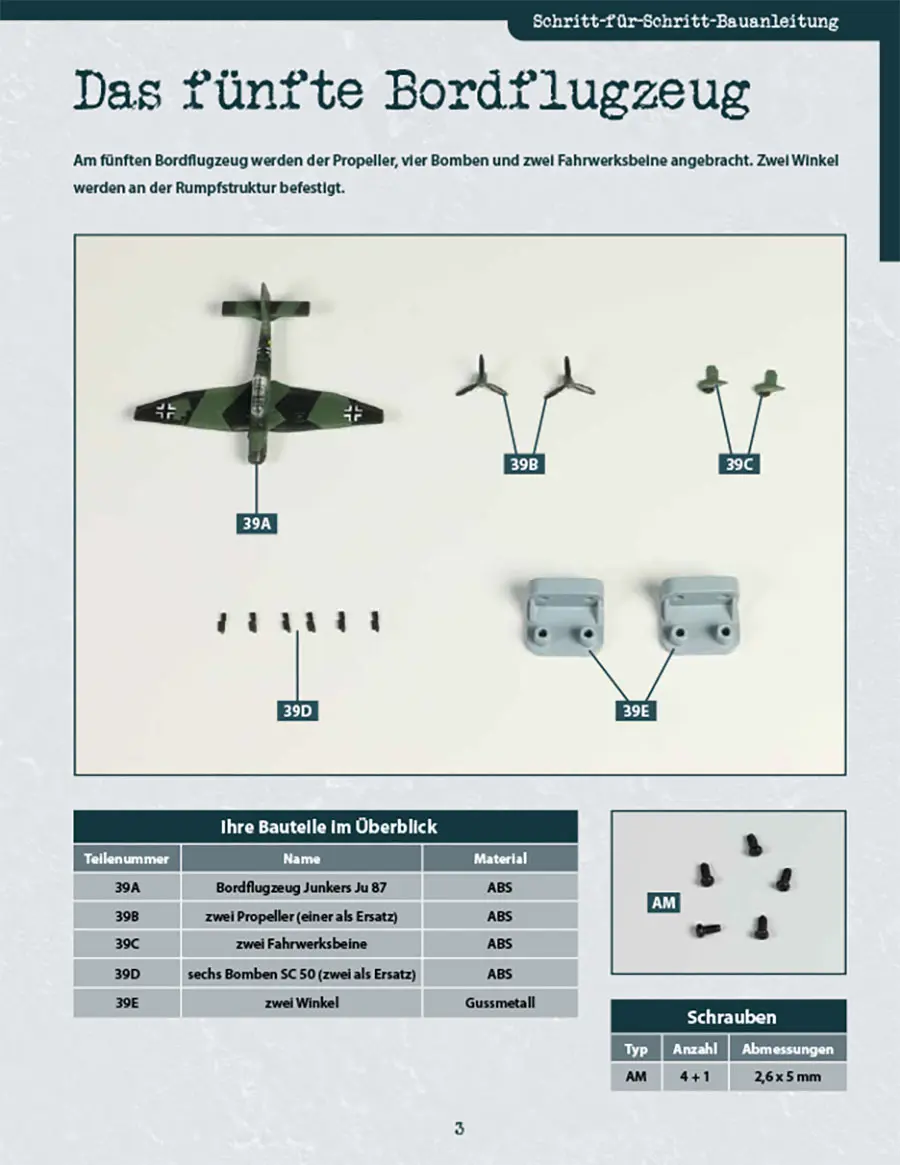 Schritt-für-Schritt-Bauanleitung

Das fünfte Bordflugzeug

Am fünften Bordflugzeug werden der Propeller, vier Bomben und zwei Fahrwerksbeine angebracht. Zwei Winkel werden an der Rumpfstruktur befestigt.

39A
39B
39C
39D
39E

Ihre Bauteile im Überblick

| Teilenummer | Name | Material |
|---|---|---|
| 39A | Bordflugzeug Junkers Ju 87 | ABS |
| 39B | zwei Propeller (einer als Ersatz) | ABS |
| 39C | zwei Fahrwerksbeine | ABS |
| 39D | sechs Bomben SC 50 (zwei als Ersatz) | ABS |
| 39E | zwei Winkel | Gussmetall |

AM

Schrauben

| Typ | Anzahl | Abmessungen |
|---|---|---|
| AM | 4 + 1 | 2,6 x 5 mm |

3