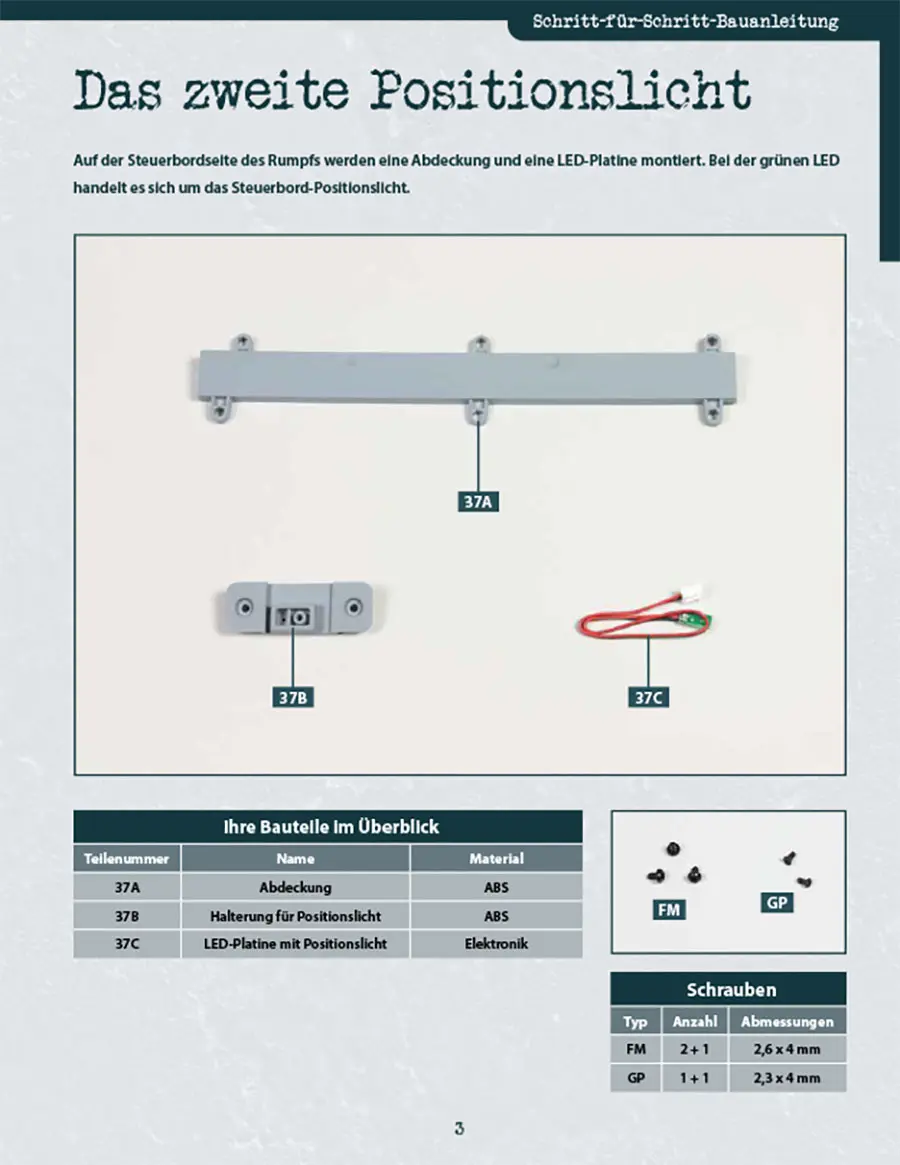 Schritt-für-Schritt-Bauanleitung

Das zweite Positionslicht

Auf der Steuerbordseite des Rumpfs werden eine Abdeckung und eine LED-Platine montiert. Bei der grünen LED handelt es sich um das Steuerbord-Positionslicht.

37A

37B

37C

Ihre Bauteile im Überblick

| Teilenummer | Name | Material |
|---|---|---|
| 37A | Abdeckung | ABS |
| 37B | Halterung für Positionslicht | ABS |
| 37C | LED-Platine mit Positionslicht | Elektronik |

FM

GP

Schrauben

| Typ | Anzahl | Abmessungen |
|---|---|---|
| FM | 2 + 1 | 2,6 x 4 mm |
| GP | 1 + 1 | 2,3 x 4 mm |

3