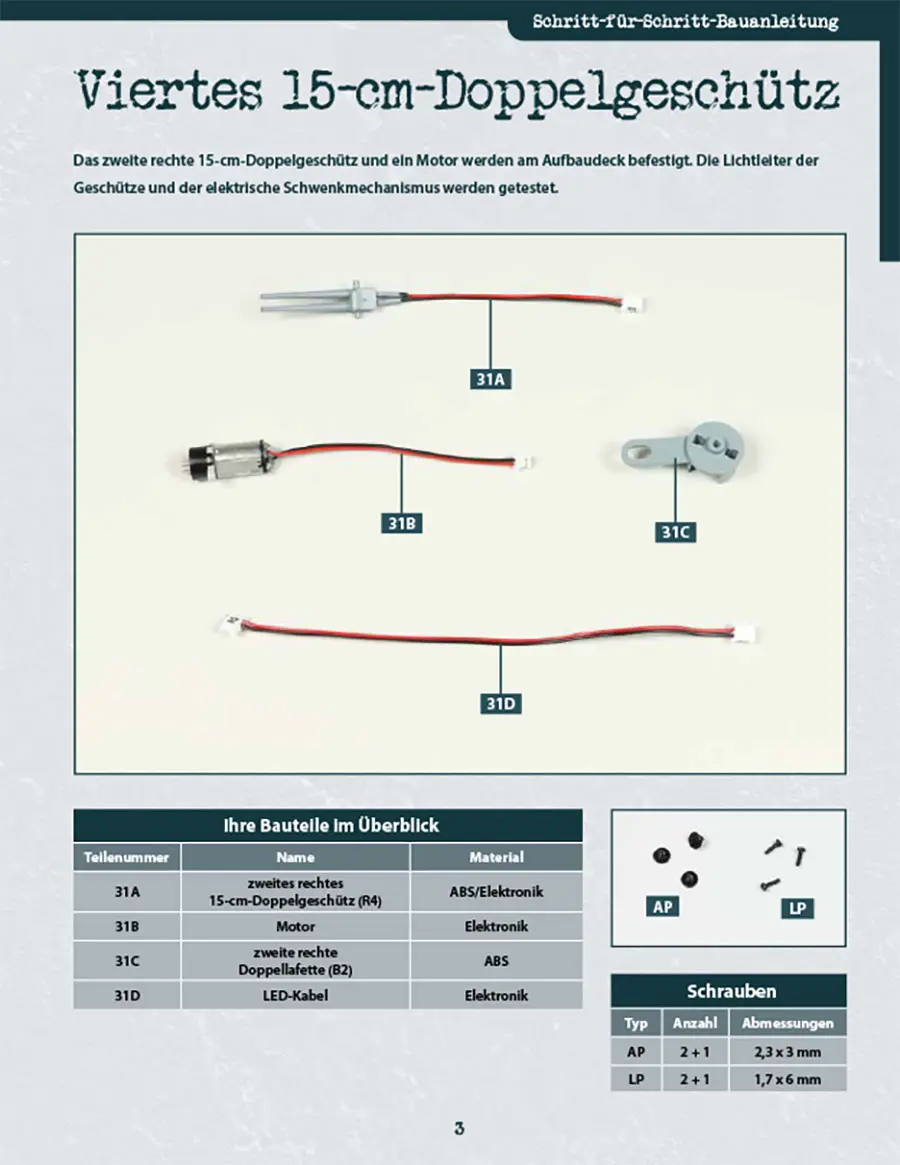 Schritt-für-Schritt-Bauanleitung

Viertes 15-cm-Doppelgeschütz

Das zweite rechte 15-cm-Doppelgeschütz und ein Motor werden am Aufbaudeck befestigt. Die Lichtleiter der Geschütze und der elektrische Schwenkmechanismus werden getestet.

31A

31B

31C

31D

Ihre Bauteile im Überblick

| Teilenummer | Name | Material |
|---|---|---|
| 31A | zweites rechtes 15-cm-Doppelgeschütz (R4) | ABS/Elektronik |
| 31B | Motor | Elektronik |
| 31C | zweite rechte Doppellafette (B2) | ABS |
| 31D | LED-Kabel | Elektronik |

AP

LP

Schrauben

| Typ | Anzahl | Abmessungen |
|---|---|---|
| AP | 2 + 1 | 2,3 x 3 mm |
| LP | 2 + 1 | 1,7 x 6 mm |

3