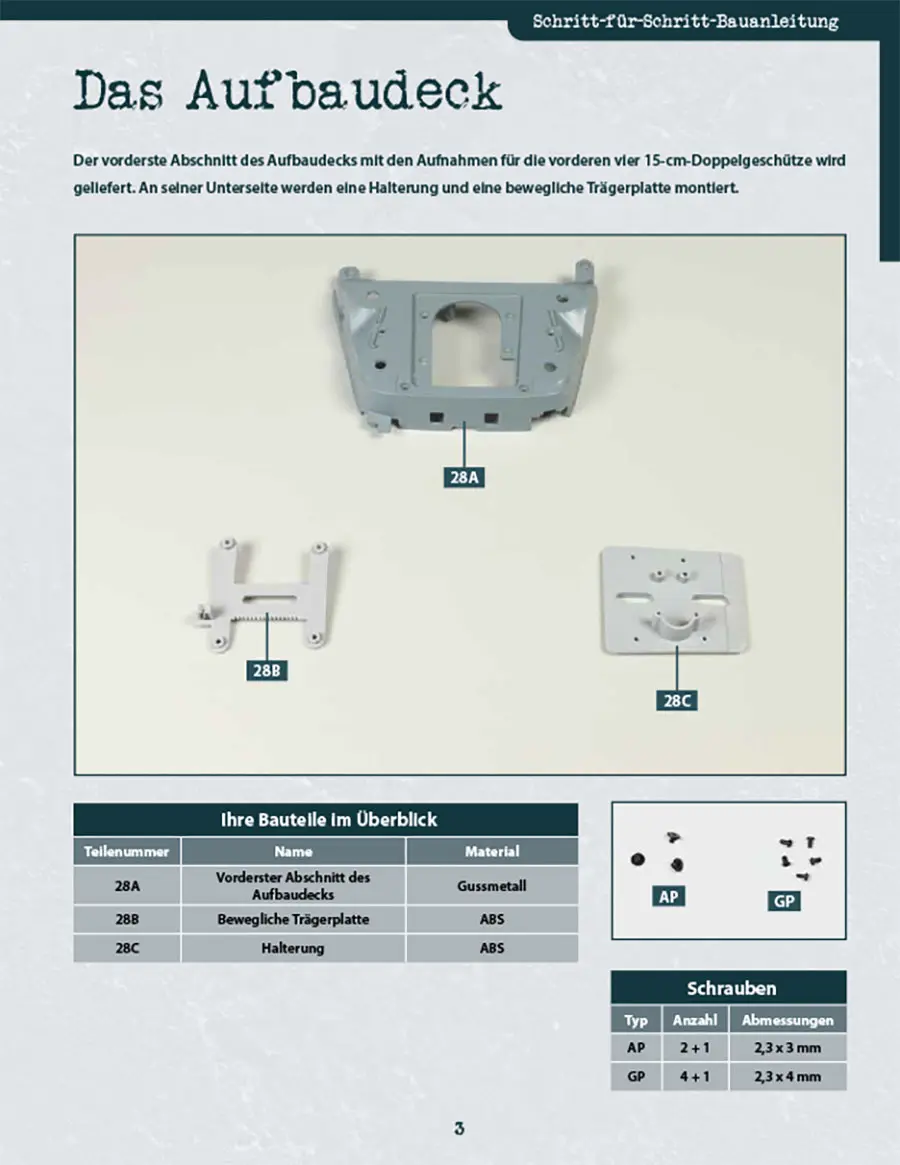 Schritt-für-Schritt-Bauanleitung

Das Aufbaudeck

Der vorderste Abschnitt des Aufbaudecks mit den Aufnahmen für die vorderen vier 15-cm-Doppelgeschütze wird geliefert. An seiner Unterseite werden eine Halterung und eine bewegliche Trägerplatte montiert.

28A

28B

28C

Ihre Bauteile im Überblick

| Teilenummer | Name | Material |
|---|---|---|
| 28A | Vorderster Abschnitt des Aufbaudecks | Gussmetall |
| 28B | Bewegliche Trägerplatte | ABS |
| 28C | Halterung | ABS |

AP

GP

Schrauben

| Typ | Anzahl | Abmessungen |
|---|---|---|
| AP | 2 + 1 | 2,3 x 3 mm |
| GP | 4 + 1 | 2,3 x 4 mm |

3