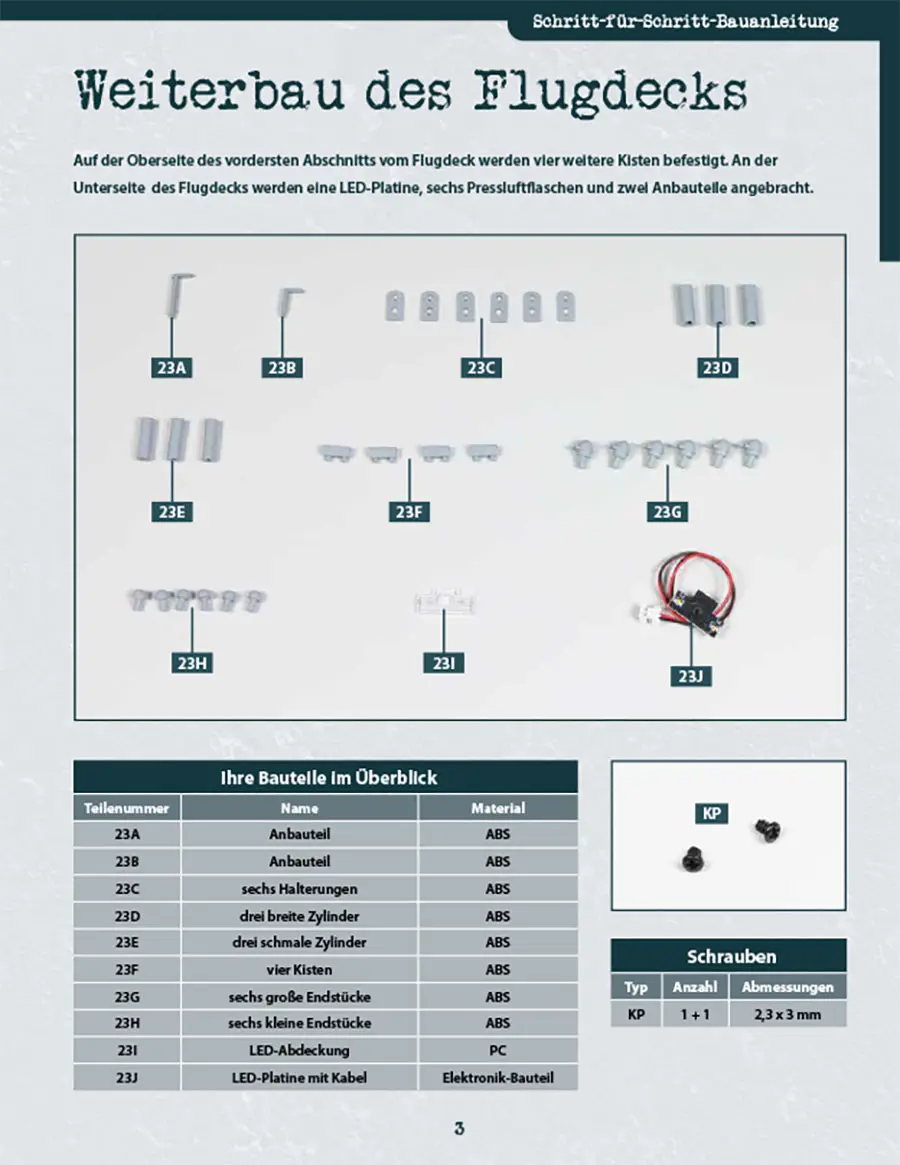 Schritt-für-Schritt-Bauanleitung

Weiterbau des Flugdecks

Auf der Oberseite des vordersten Abschnitts vom Flugdeck werden vier weitere Kisten befestigt. An der Unterseite des Flugdecks werden eine LED-Platine, sechs Pressluftflaschen und zwei Anbauteile angebracht.

23A 23B 23C 23D

23E 23F 23G

23H 23I 23J

Ihre Bauteile im Überblick

| Teilenummer | Name | Material |
|---|---|---|
| 23A | Anbauteil | ABS |
| 23B | Anbauteil | ABS |
| 23C | sechs Halterungen | ABS |
| 23D | drei breite Zylinder | ABS |
| 23E | drei schmale Zylinder | ABS |
| 23F | vier Kisten | ABS |
| 23G | sechs große Endstücke | ABS |
| 23H | sechs kleine Endstücke | ABS |
| 23I | LED-Abdeckung | PC |
| 23J | LED-Platine mit Kabel | Elektronik-Bauteil |

KP

Schrauben

| Typ | Anzahl | Abmessungen |
|---|---|---|
| KP | 1 + 1 | 2,3 x 3 mm |

3